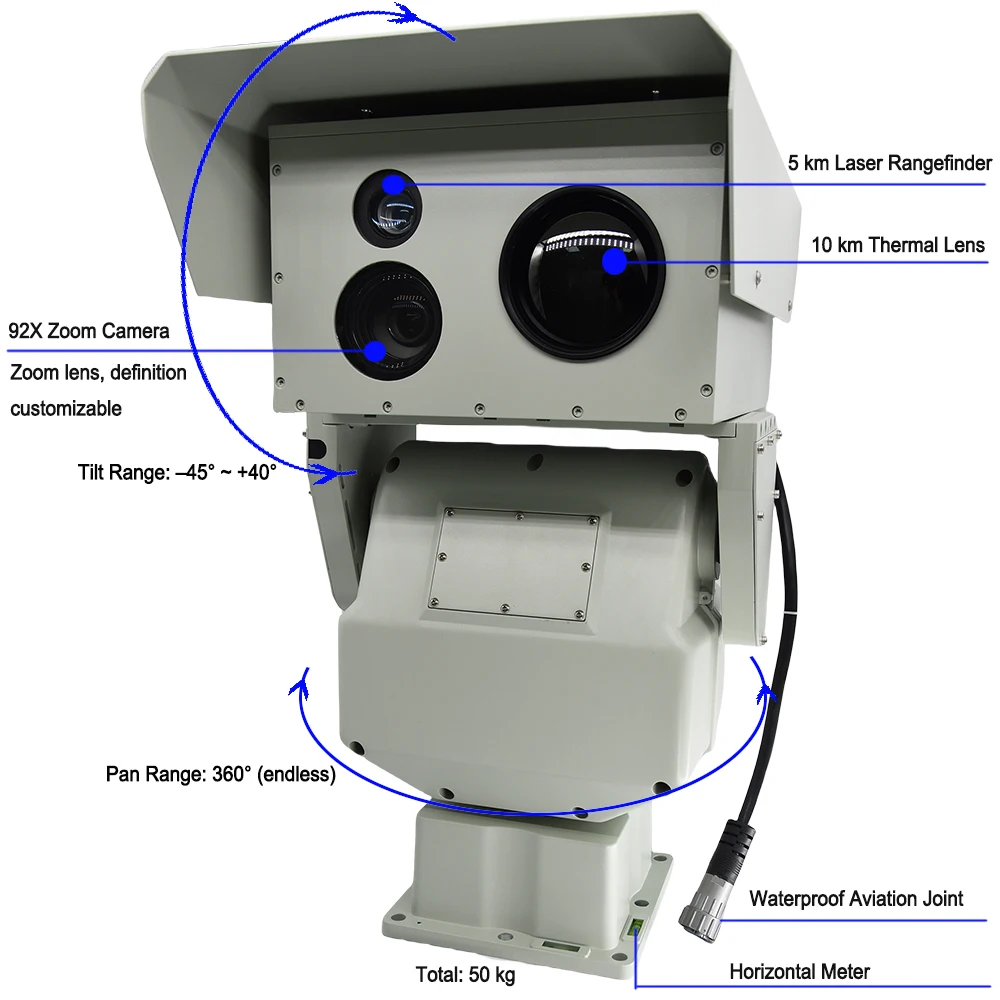 5 km Laser Rangefinder

10 km Thermal Lens

92X Zoom Camera

Zoom lens, definition customizable

Tilt Range: –45° ~ +40°

Pan Range: 360° (endless)

Waterproof Aviation Joint

Total: 50 kg

Horizontal Meter