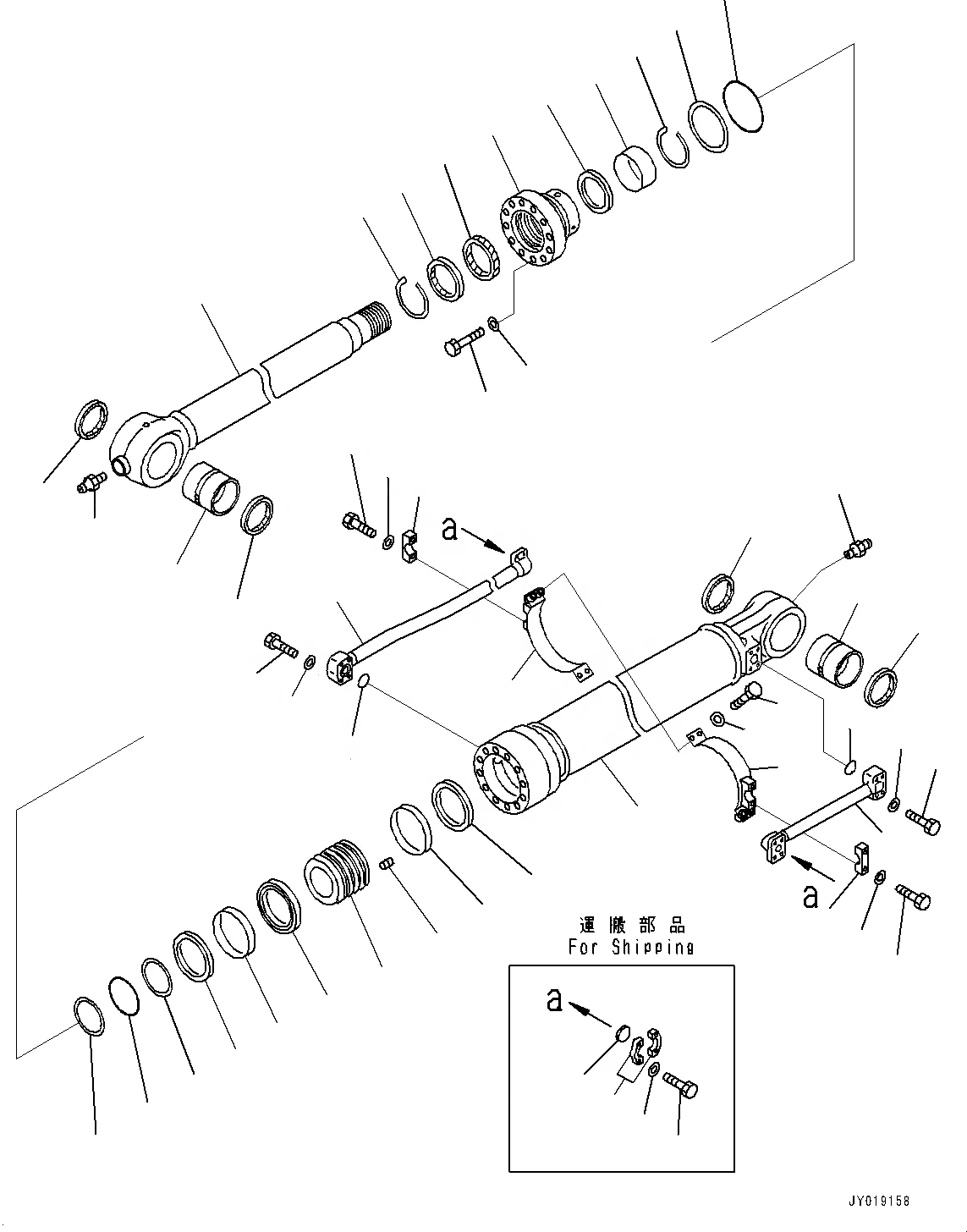 a

a

運搬部品
For Shipping

a

JY019158