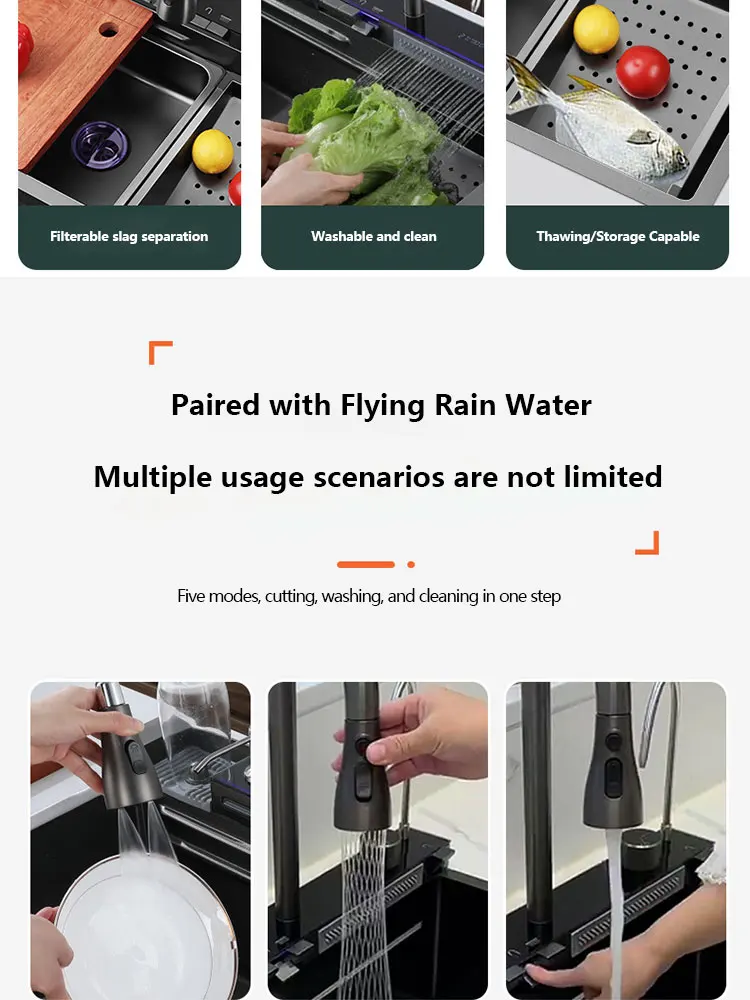 Filterable slag separation

Washable and clean

Thawing/Storage Capable

Paired with Flying Rain Water

Multiple usage scenarios are not limited

Five modes, cutting, washing, and cleaning in one step