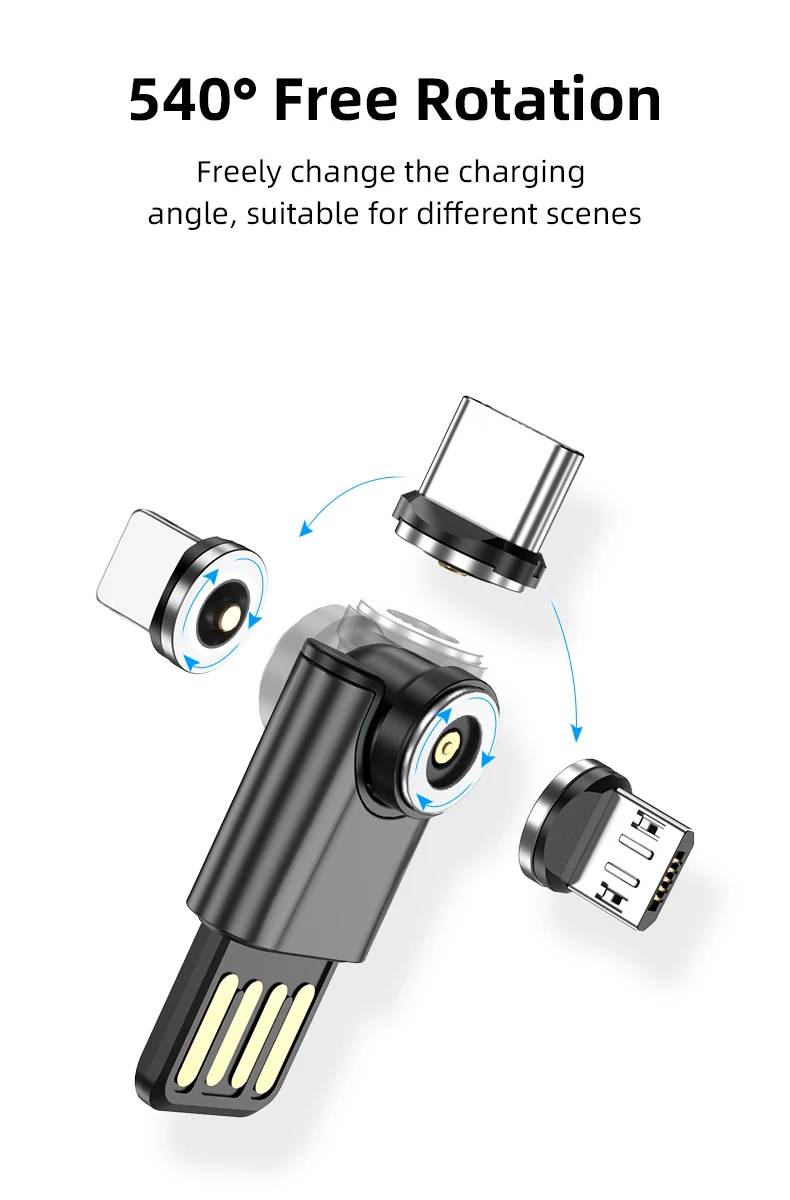 540° Free Rotation

Freely change the charging angle, suitable for different scenes