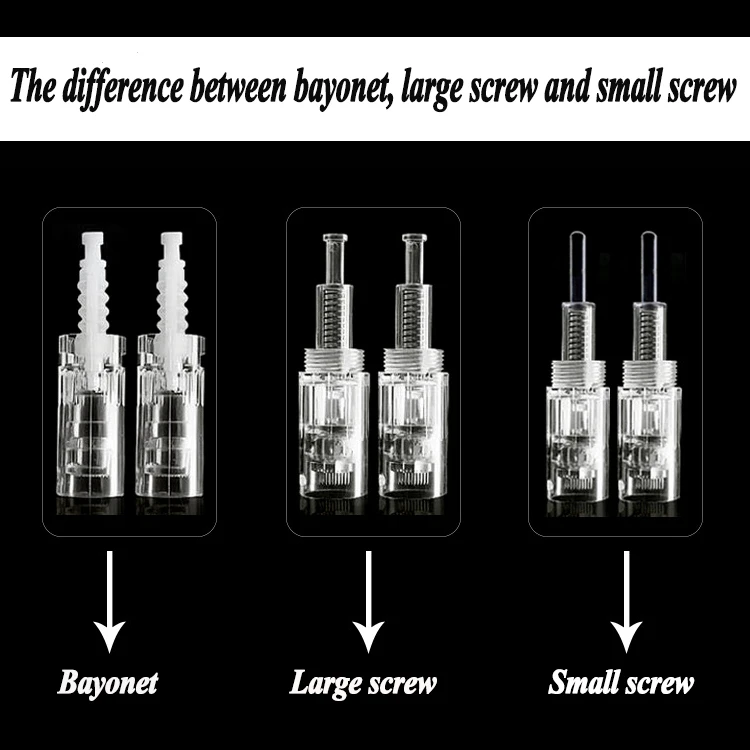 The difference between bayonet, large screw and small screw

Bayonet

Large screw

Small screw