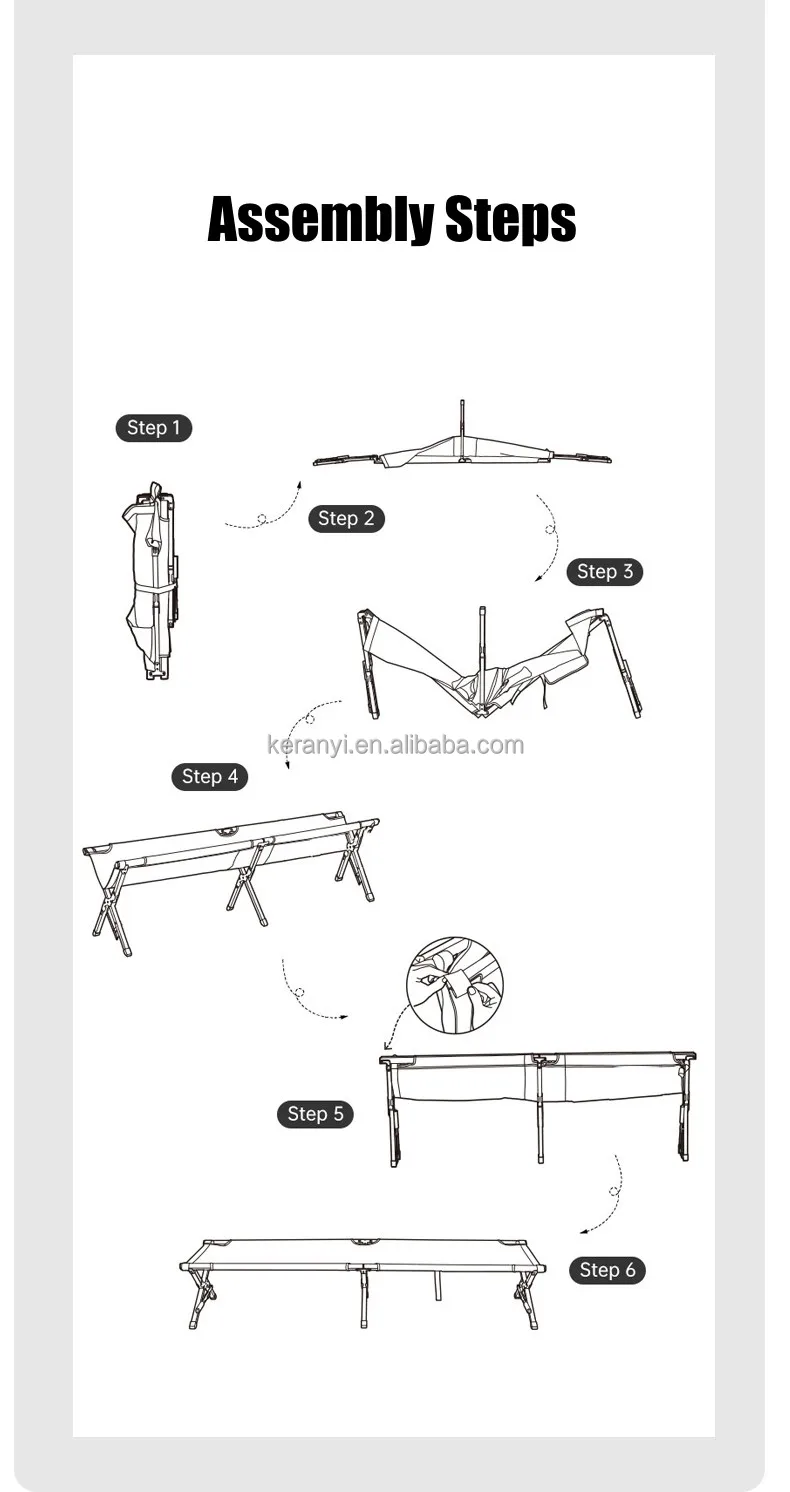 Assembly Steps

Step 1

Step 2

Step 3

keranyi.en.alibaba.com

Step 4

Step 5

Step 6