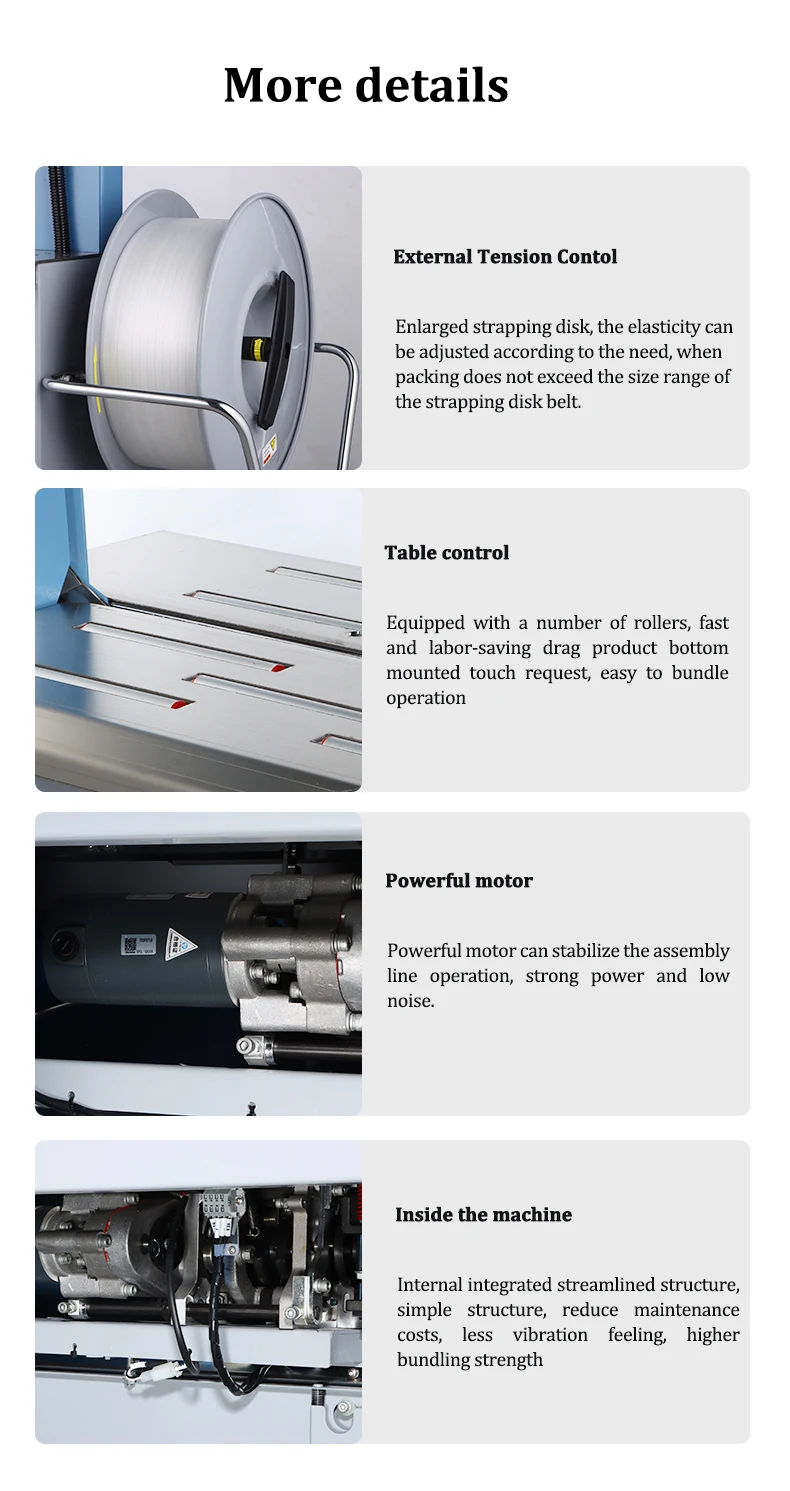 More details

External Tension Contol

Enlarged strapping disk, the elasticity can be adjusted according to the need, when packing does not exceed the size range of the strapping disk belt.

Table control

Equipped with a number of rollers, fast and labor-saving drag product bottom mounted touch request, easy to bundle operation

Powerful motor

Powerful motor can stabilize the assembly line operation, strong power and low noise.

Inside the machine

Internal integrated streamlined structure, simple structure, reduce maintenance costs, less vibration feeling, higher bundling strength