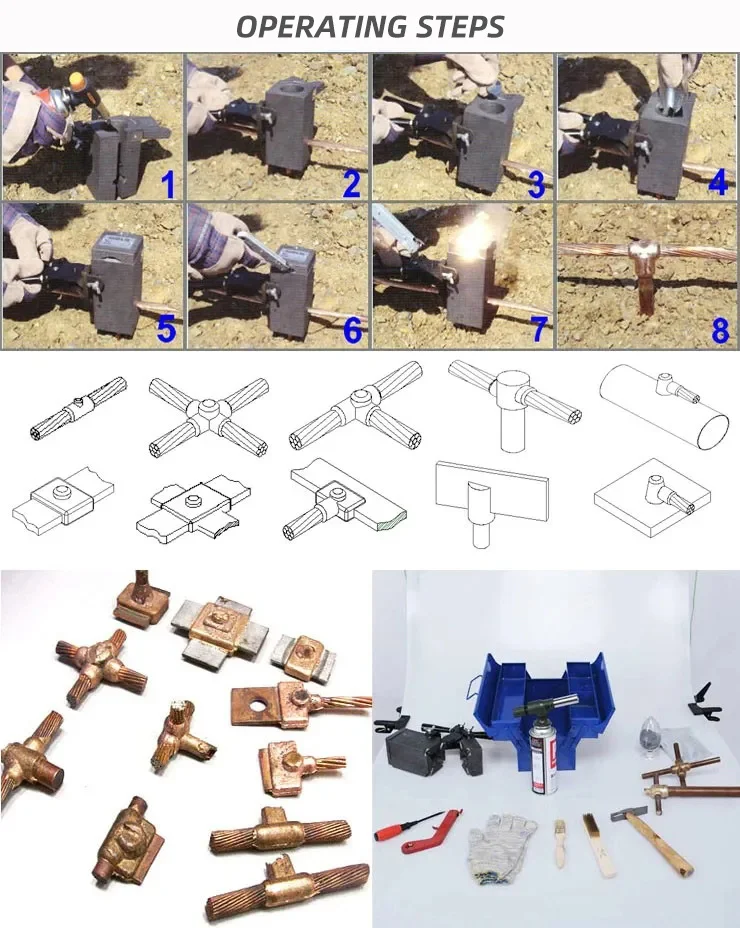 OPERATING STEPS

1

2

3

4

5

6

7

8