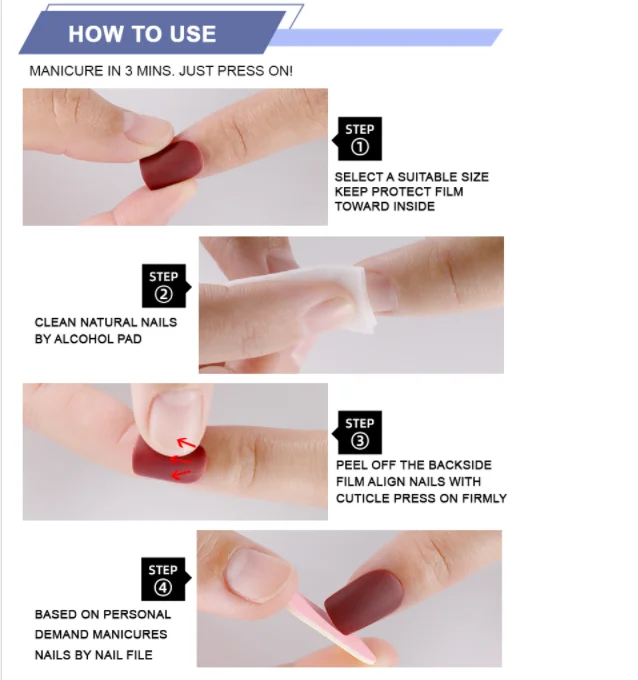 HOW TO USE

MANICURE IN 3 MINS. JUST PRESS ON!

STEP
①

SELECT A SUITABLE SIZE
KEEP PROTECT FILM
TOWARD INSIDE

STEP
②

CLEAN NATURAL NAILS
BY ALCOHOL PAD

STEP
③

PEEL OFF THE BACKSIDE
FILM ALIGN NAILS WITH
CUTICLE PRESS ON FIRMLY

STEP
④

BASED ON PERSONAL
DEMAND MANICURES
NAILS BY NAIL FILE