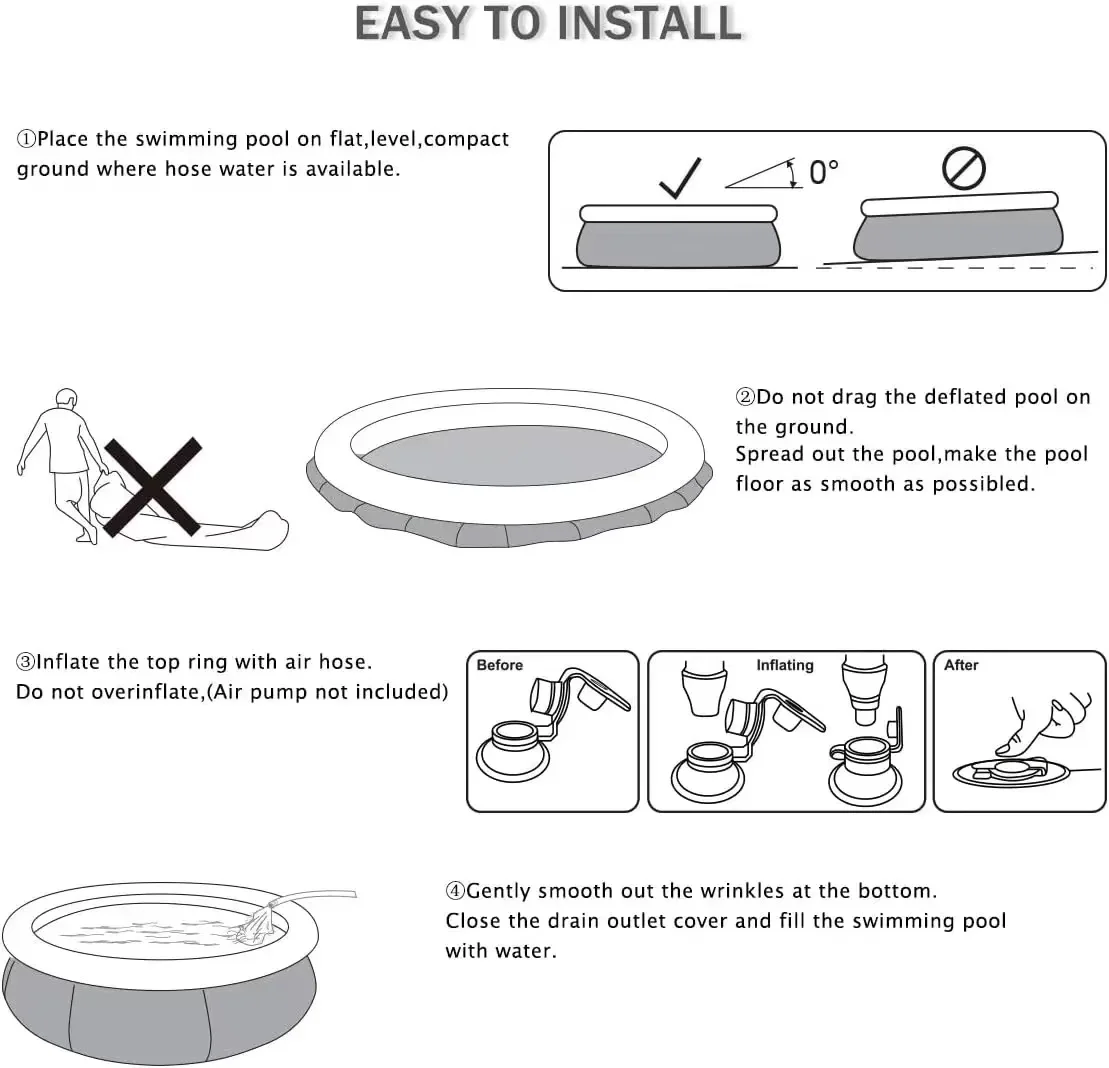 EASY TO INSTALL

①Place the swimming pool on flat,level,compact ground where hose water is available.

0°

②Do not drag the deflated pool on the ground.
Spread out the pool,make the pool floor as smooth as possibled.

③Inflate the top ring with air hose.
Do not overinflate,(Air pump not included)

Before

Inflating

After

④Gently smooth out the wrinkles at the bottom.
Close the drain outlet cover and fill the swimming pool with water.