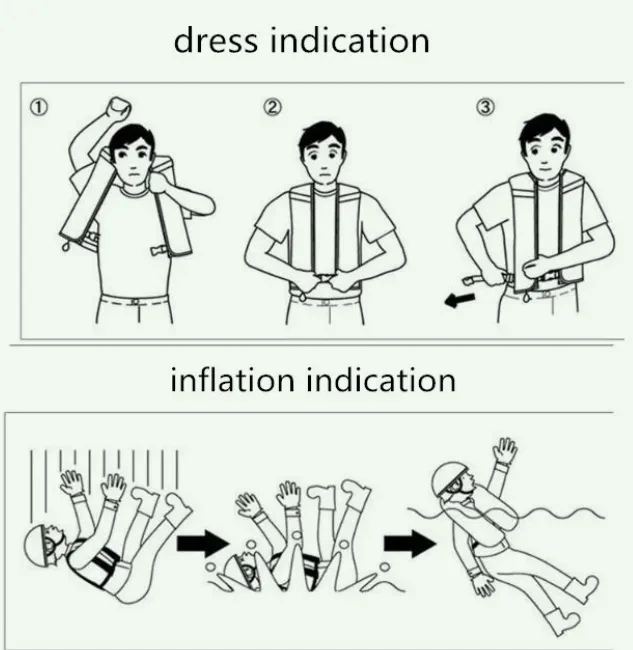 dress indication

①

②

③

inflation indication