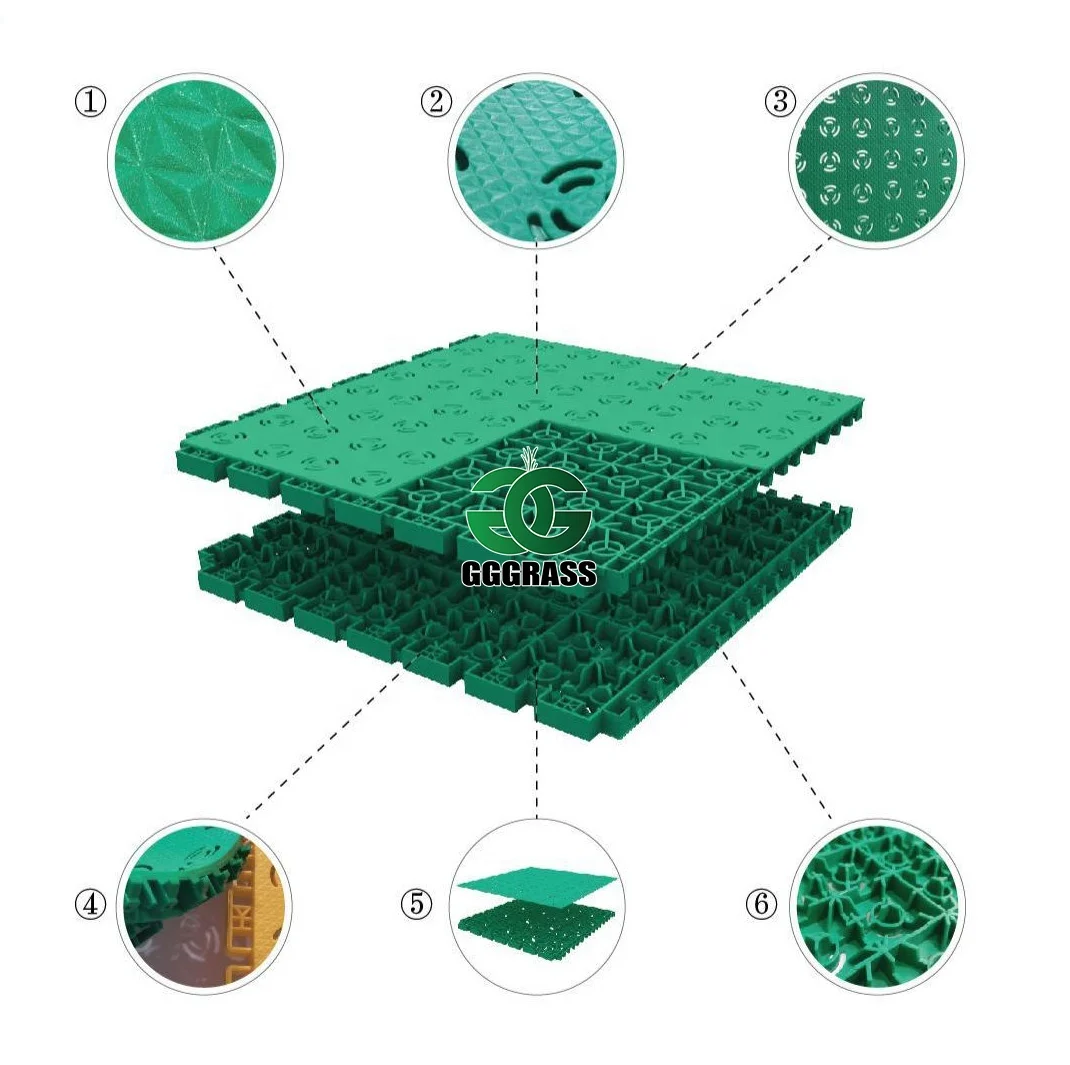 ①
②
③
GGGRASS
④
⑤
⑥