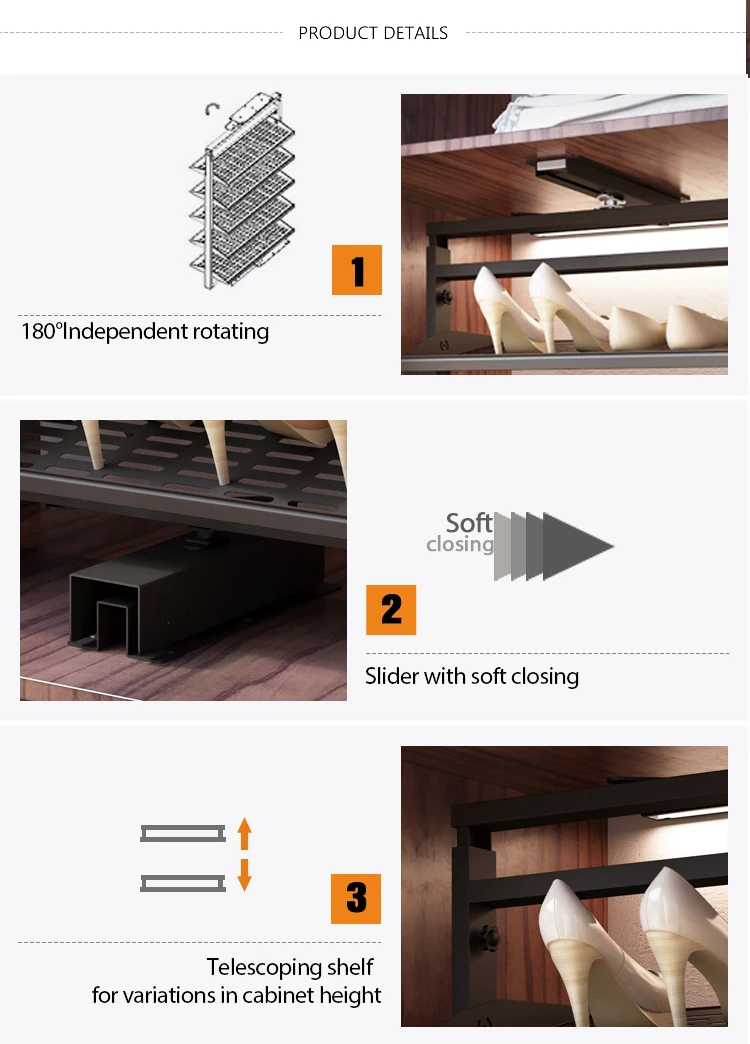 PRODUCT DETAILS

1

180°Independent rotating

Soft
closing

2

Slider with soft closing

3

Telescoping shelf
for variations in cabinet height