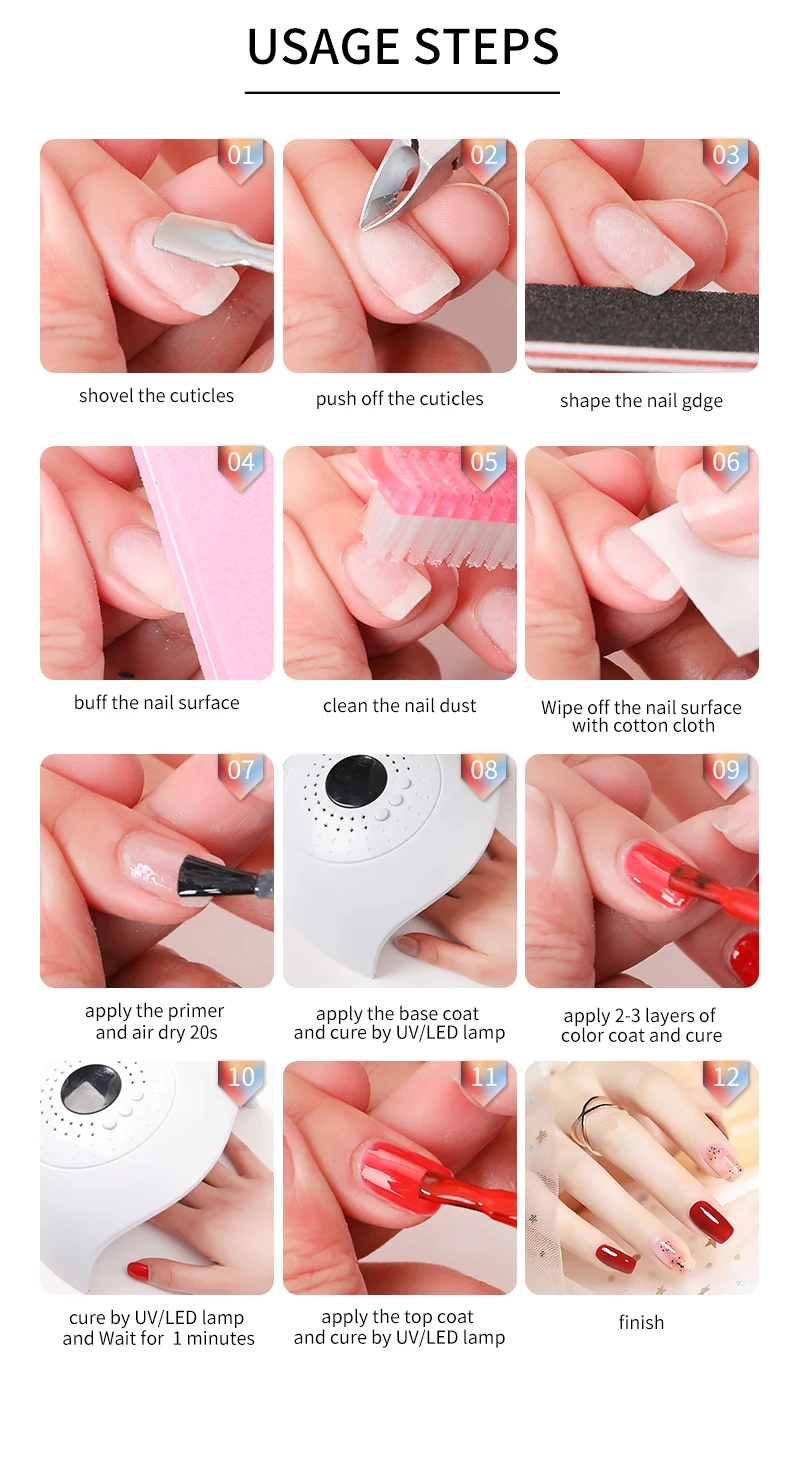 USAGE STEPS

01

shovel the cuticles

02

push off the cuticles

03

shape the nail gdge

04

buff the nail surface

05

clean the nail dust

06

Wipe off the nail surface with cotton cloth

07

apply the primer and air dry 20s

08

apply the base coat and cure by UV/LED lamp

09

apply 2-3 layers of color coat and cure

10

cure by UV/LED lamp and Wait for 1 minutes

11

apply the top coat and cure by UV/LED lamp

12

finish