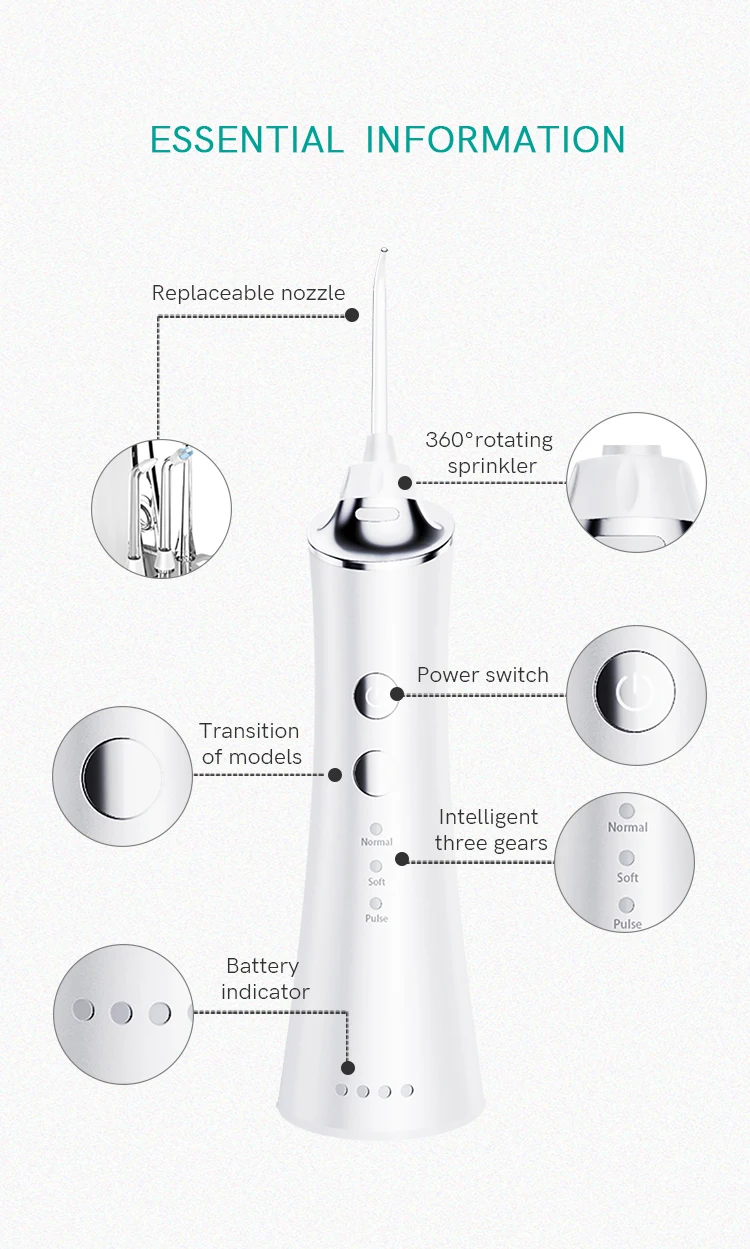 ESSENTIAL INFORMATION

Replaceable nozzle

360°rotating sprinkler

Power switch

Transition of models

Intelligent three gears

Normal
Soft
Pulse

Normal
Soft
Pulse

Battery indicator