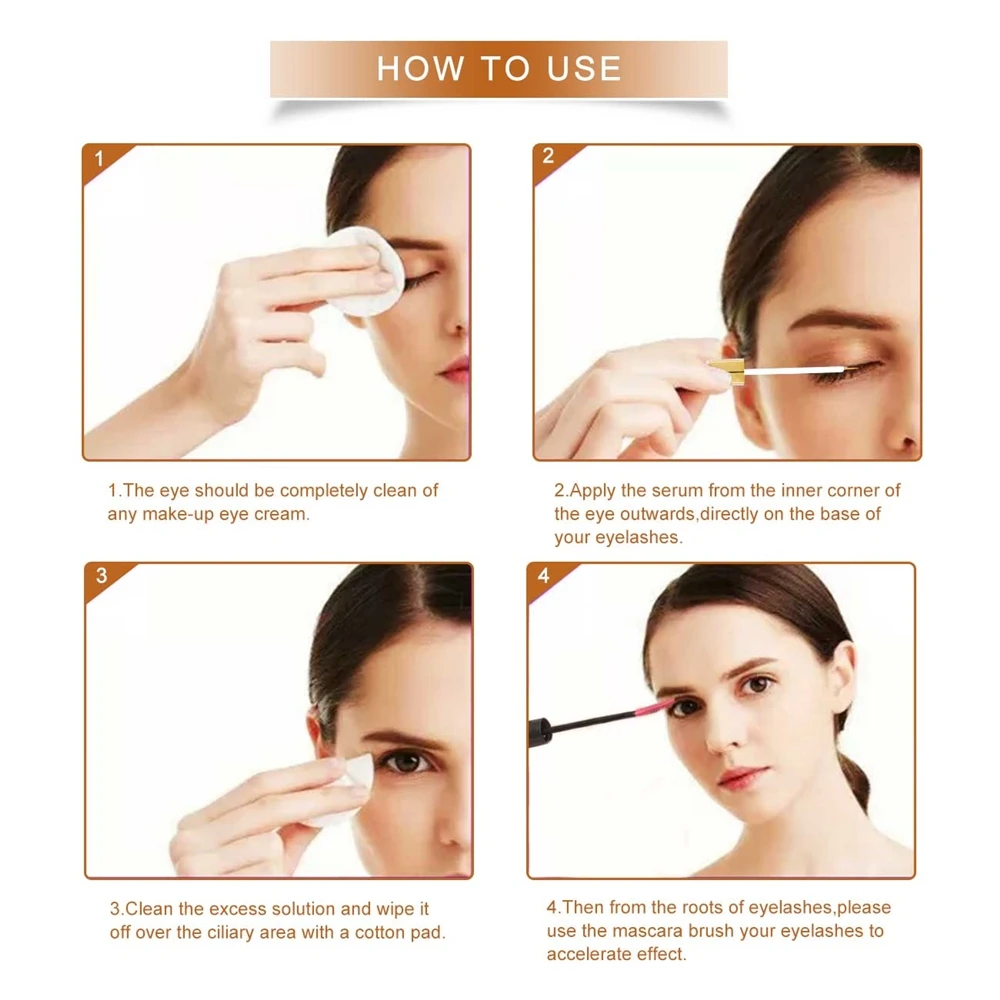 HOW TO USE

1

1.The eye should be completely clean of any make-up eye cream.

2

2.Apply the serum from the inner corner of the eye outwards,directly on the base of your eyelashes.

3

3.Clean the excess solution and wipe it off over the ciliary area with a cotton pad.

4

4.Then from the roots of eyelashes,please use the mascara brush your eyelashes to accelerate effect.