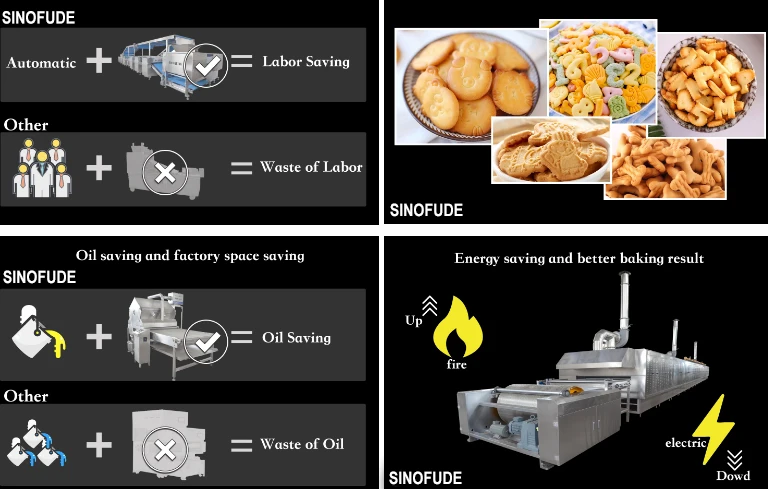 SINOFUDE

Automatic + = Labor Saving

Other

+ = Waste of Labor

SINOFUDE

Oil saving and factory space saving

SINOFUDE

+ = Oil Saving

Other

+ = Waste of Oil

Energy saving and better baking result

Up

fire

electric

Dowd

SINOFUDE