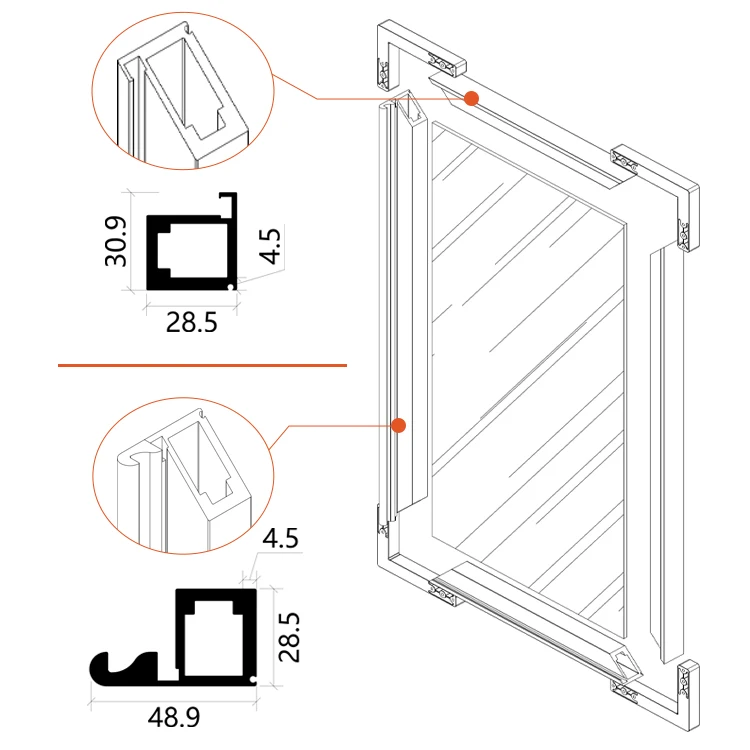 30.9
4.5
28.5
4.5
28.5
48.9