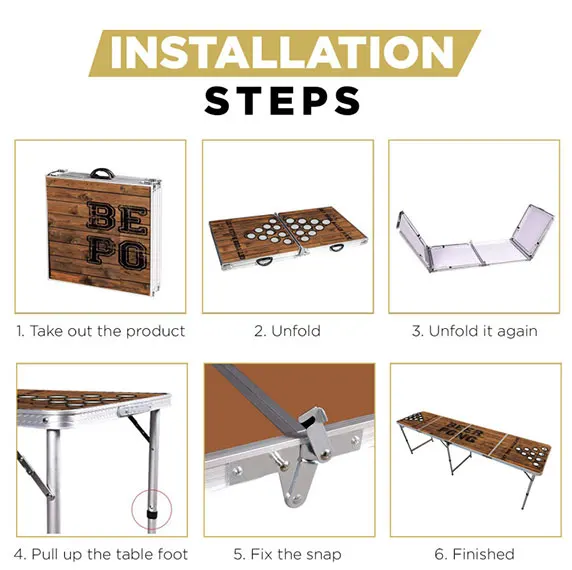 INSTALLATION
STEPS

BE
PO

1. Take out the product

2. Unfold

3. Unfold it again

4. Pull up the table foot

5. Fix the snap

BEER
PONG

6. Finished