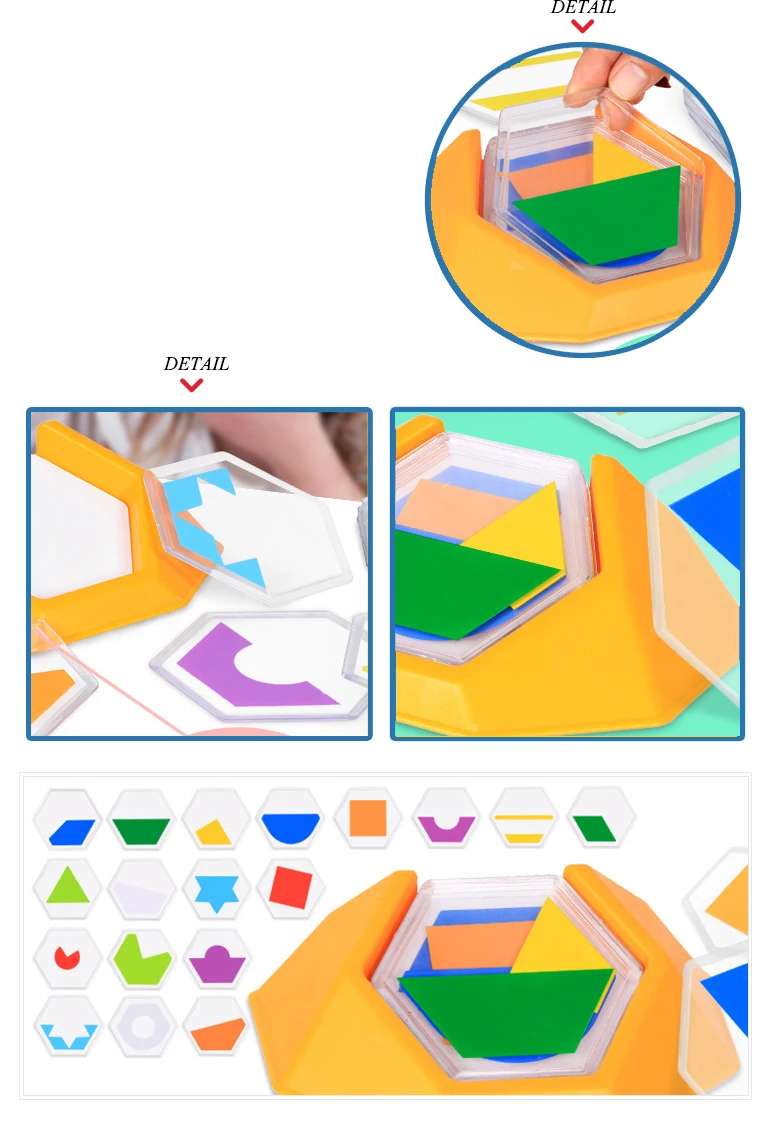 DETAIL

DETAIL