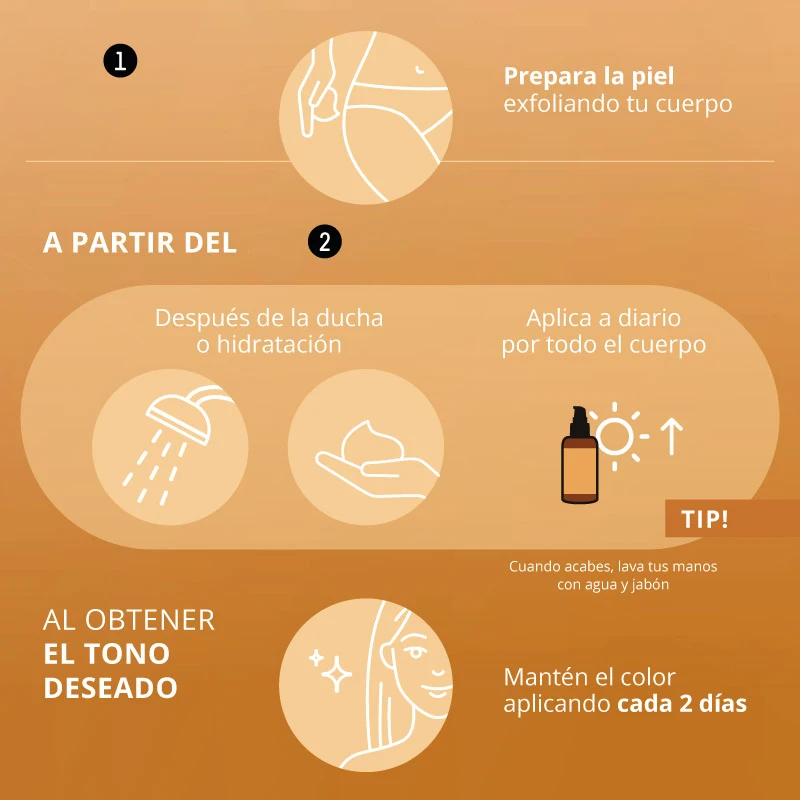 1

Prepara la piel exfoliando tu cuerpo

A PARTIR DEL 2

Después de la ducha o hidratación

Aplica a diario por todo el cuerpo

TIP!

Cuando acabes, lava tus manos con agua y jabón

AL OBTENER EL TONO DESEADO

Mantén el color aplicando cada 2 días