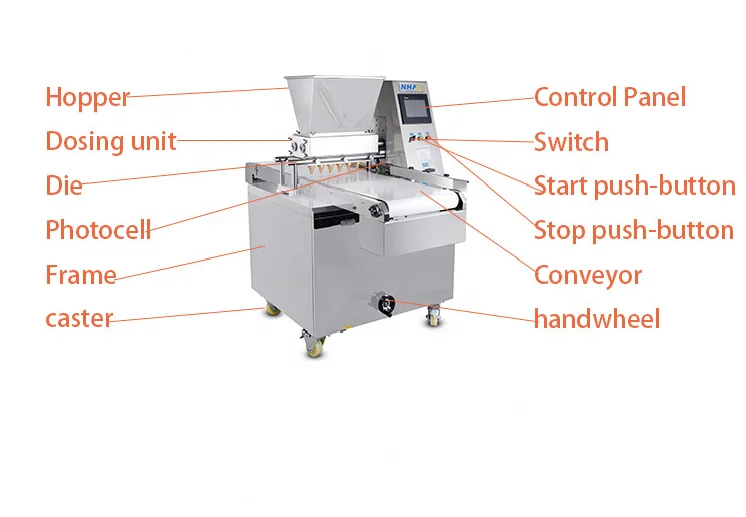 Hopper
Dosing unit
Die
Photocell
Frame
caster

NH

Control Panel
Switch
Start push-button
Stop push-button
Conveyor
handwheel