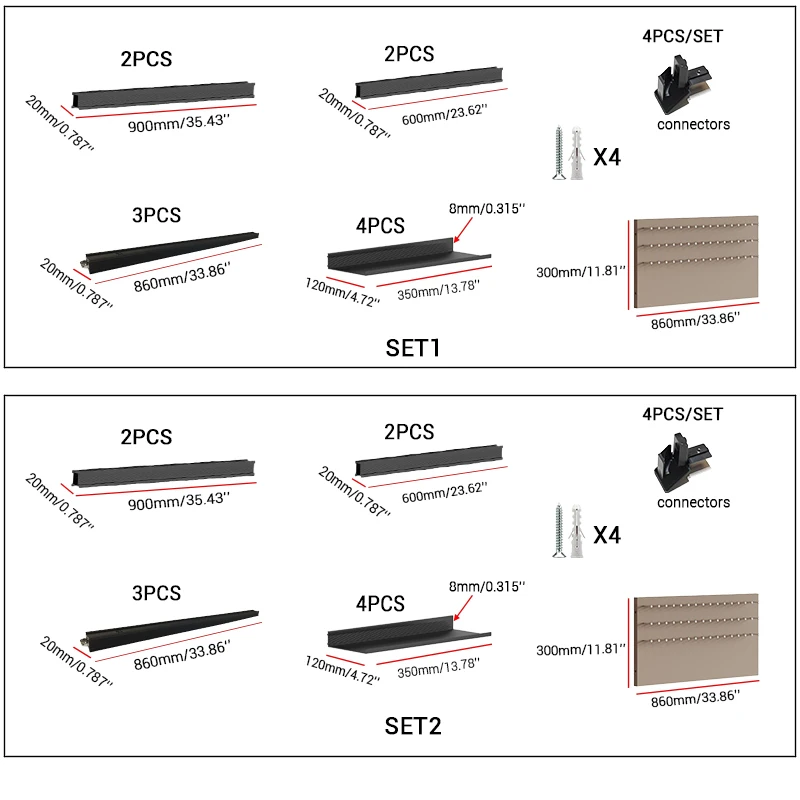 2PCS
20mm/0.787''
900mm/35.43''

2PCS
20mm/0.787''
600mm/23.62''

4PCS/SET
connectors

X4

3PCS
20mm/0.787''
860mm/33.86''

4PCS
8mm/0.315''
120mm/4.72''
350mm/13.78''

300mm/11.81''
860mm/33.86''

SET1

2PCS
20mm/0.787''
900mm/35.43''

2PCS
20mm/0.787''
600mm/23.62''

4PCS/SET
connectors

X4

3PCS
20mm/0.787''
860mm/33.86''

4PCS
8mm/0.315''
120mm/4.72''
350mm/13.78''

300mm/11.81''
860mm/33.86''

SET2