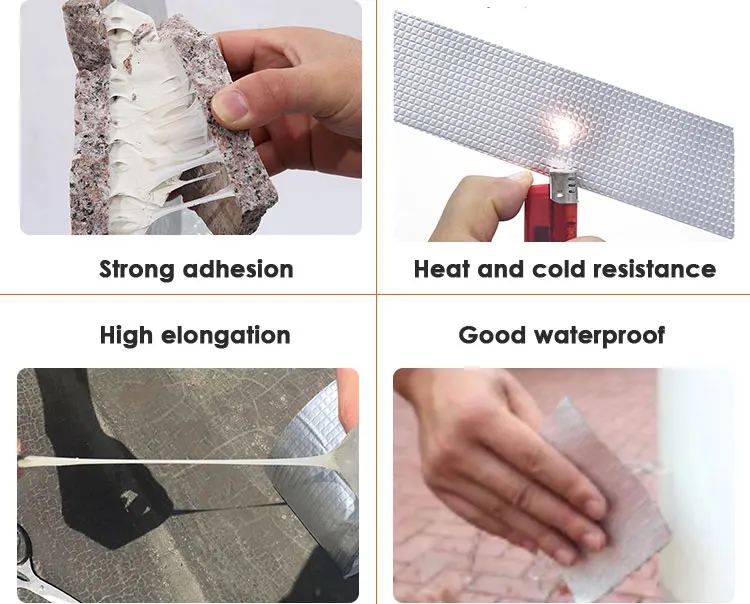 Strong adhesion

Heat and cold resistance

High elongation

Good waterproof