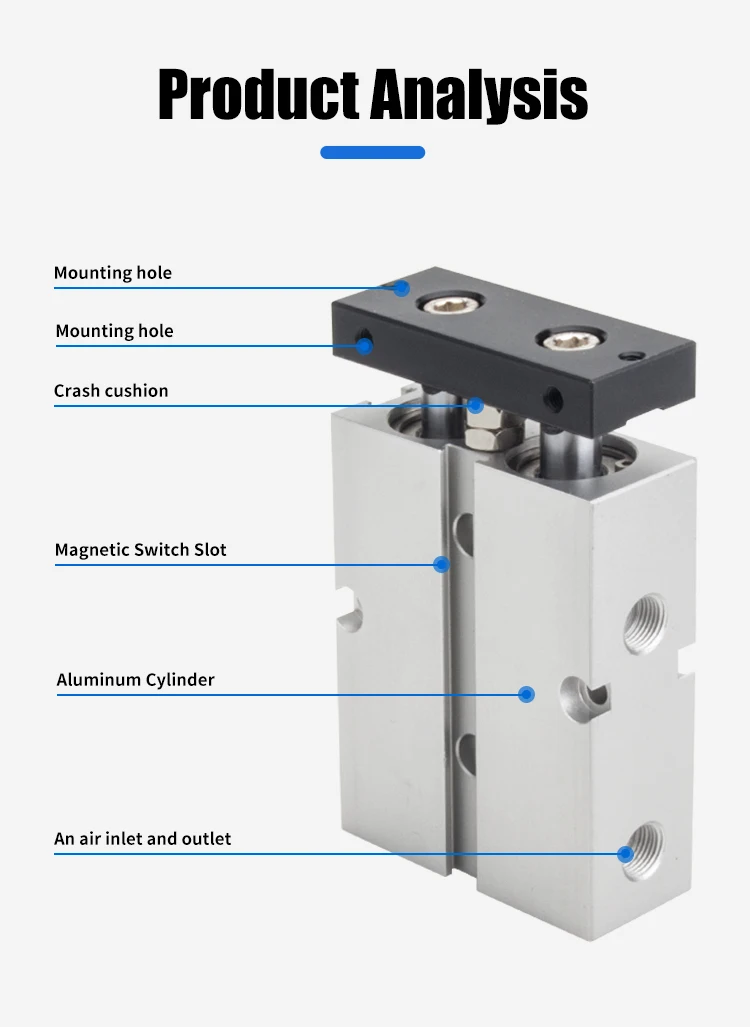 Product Analysis

Mounting hole

Mounting hole

Crash cushion

Magnetic Switch Slot

Aluminum Cylinder

An air inlet and outlet