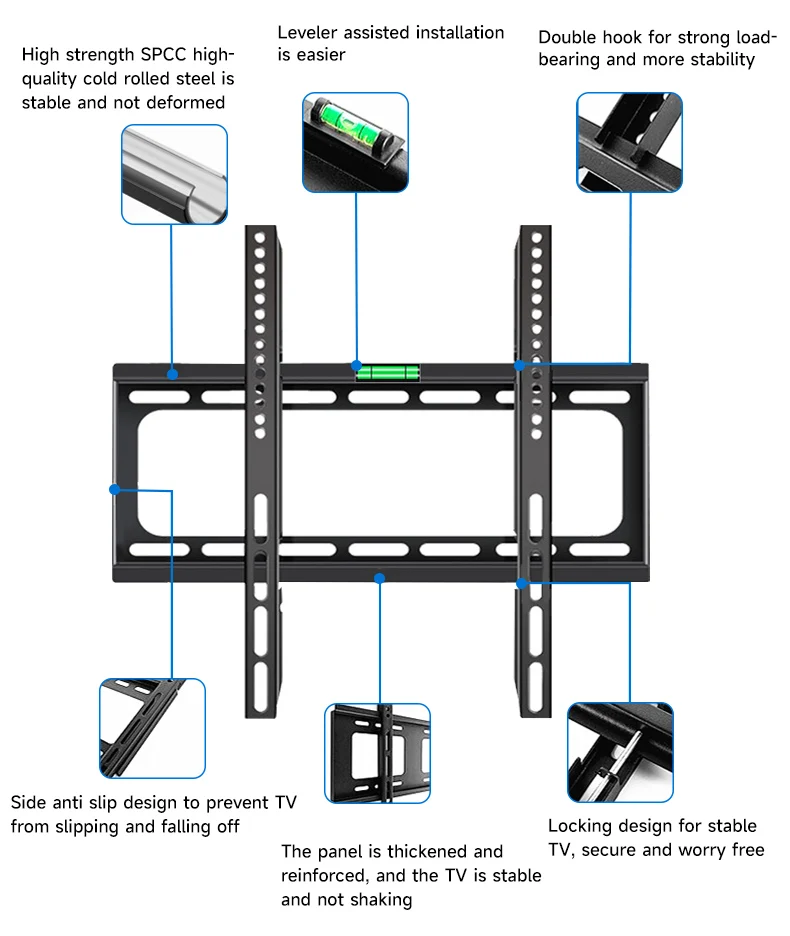 High strength SPCC high-quality cold rolled steel is stable and not deformed

Leveler assisted installation is easier

Double hook for strong load-bearing and more stability

Side anti slip design to prevent TV from slipping and falling off

The panel is thickened and reinforced, and the TV is stable and not shaking

Locking design for stable TV, secure and worry free