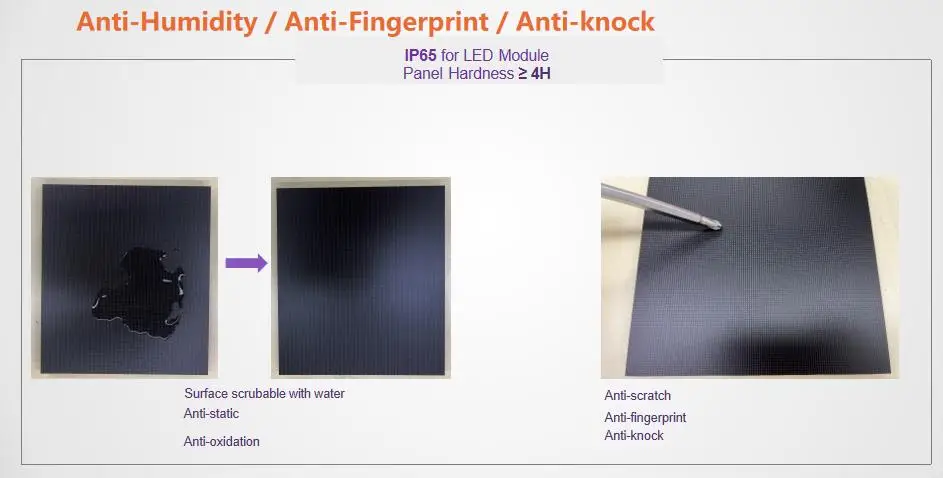 Anti-Humidity / Anti-Fingerprint / Anti-knock

IP65 for LED Module
Panel Hardness ≥ 4H

Surface scrubable with water
Anti-static
Anti-oxidation

Anti-scratch
Anti-fingerprint
Anti-knock