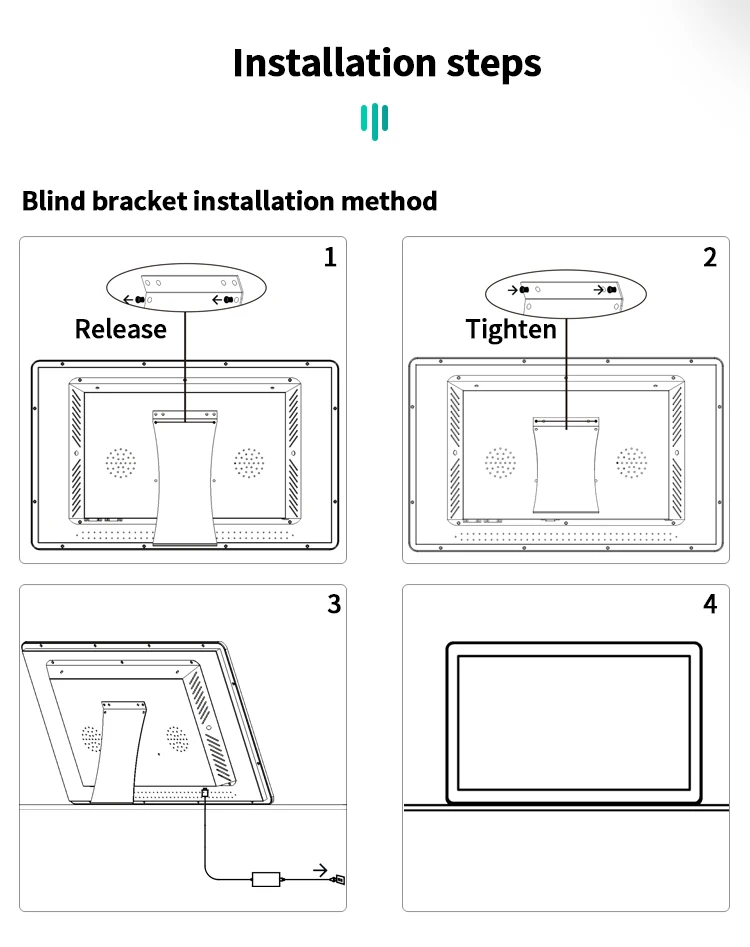 Installation steps

Blind bracket installation method

1

Release

2

Tighten

3

4