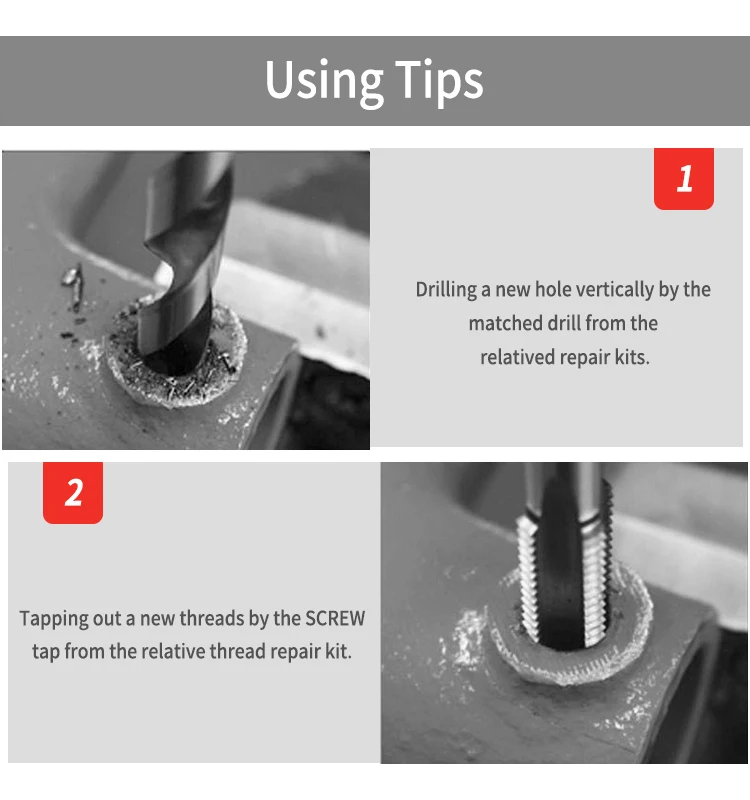 Using Tips

1

Drilling a new hole vertically by the matched drill from the relatived repair kits.

2

Tapping out a new threads by the SCREW tap from the relative thread repair kit.