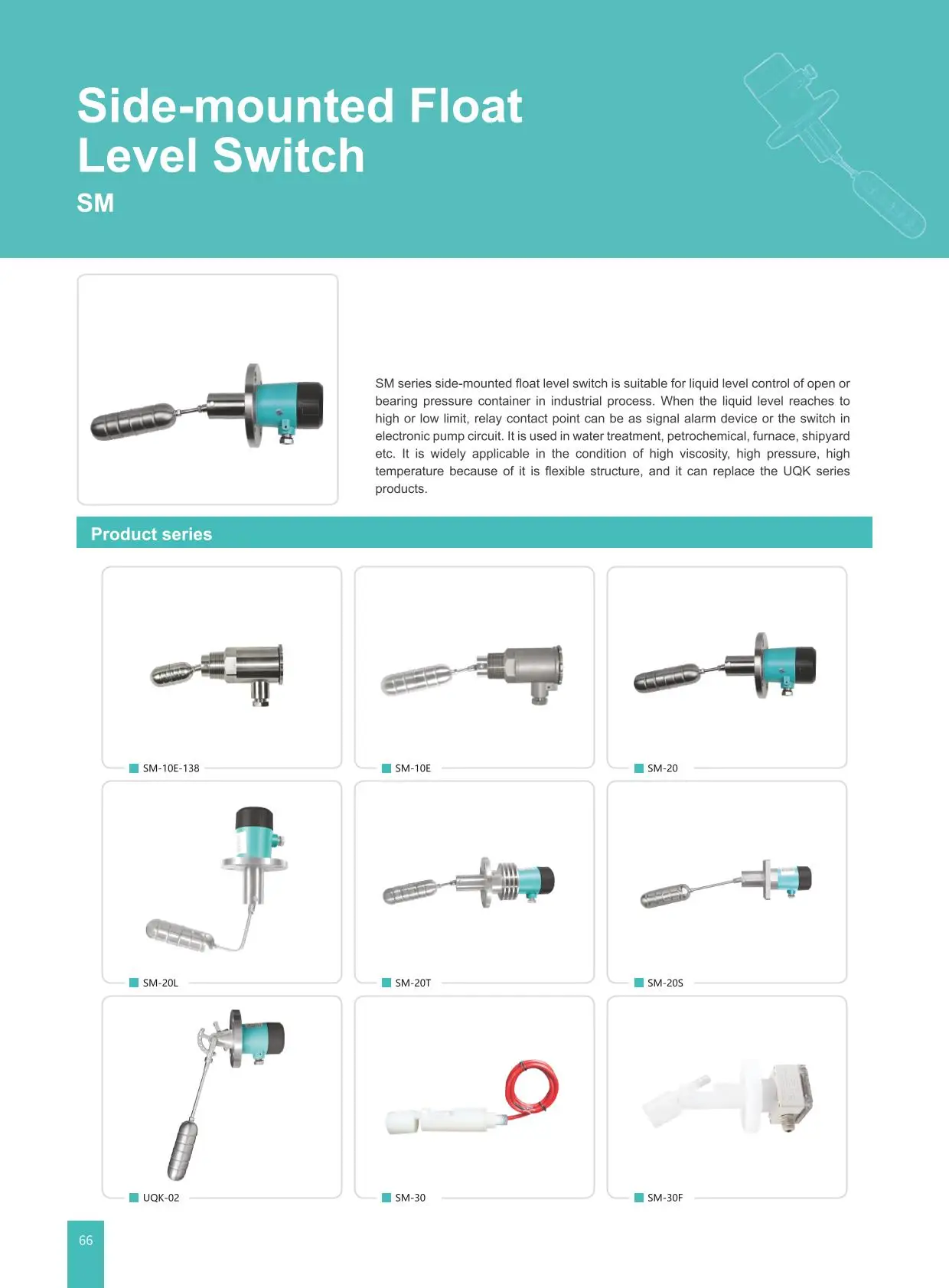 Side-mounted Float Level Switch

SM

SM series side-mounted float level switch is suitable for liquid level control of open or bearing pressure container in industrial process. When the liquid level reaches to high or low limit, relay contact point can be as signal alarm device or the switch in electronic pump circuit. It is used in water treatment, petrochemical, furnace, shipyard etc. It is widely applicable in the condition of high viscosity, high pressure, high temperature because of it is flexible structure, and it can replace the UQK series products.

Product series

SM-10E-138

SM-10E

SM-20

SM-20L

SM-20T

SM-20S

UQK-02

SM-30

SM-30F

66