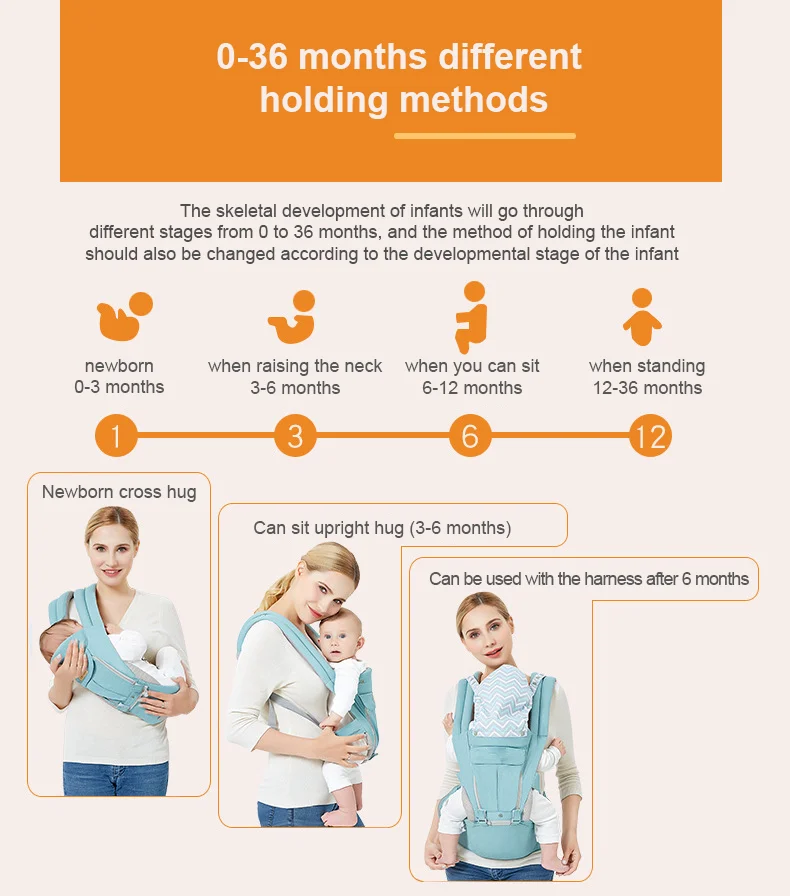 0-36 months different holding methods

The skeletal development of infants will go through different stages from 0 to 36 months, and the method of holding the infant should also be changed according to the developmental stage of the infant

newborn
0-3 months

when raising the neck
3-6 months

when you can sit
6-12 months

when standing
12-36 months

1

3

6

12

Newborn cross hug

Can sit upright hug (3-6 months)

Can be used with the harness after 6 months