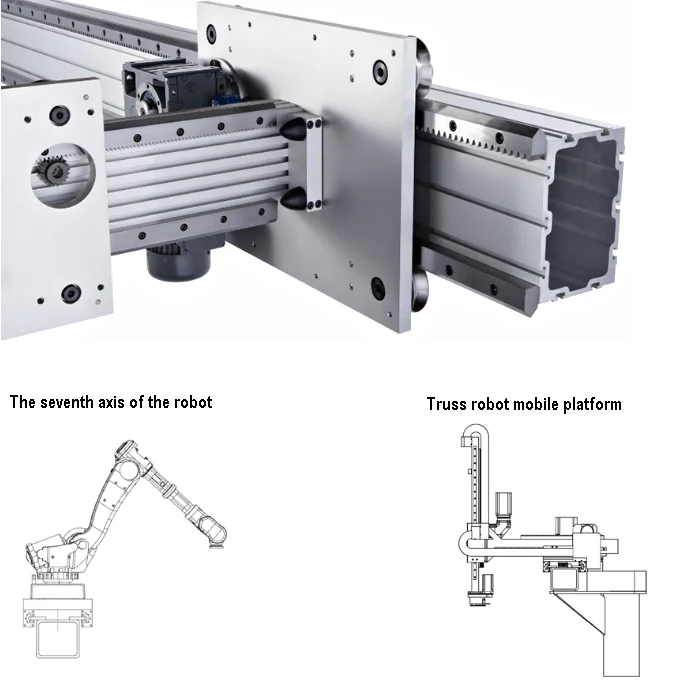 The seventh axis of the robot

Truss robot mobile platform