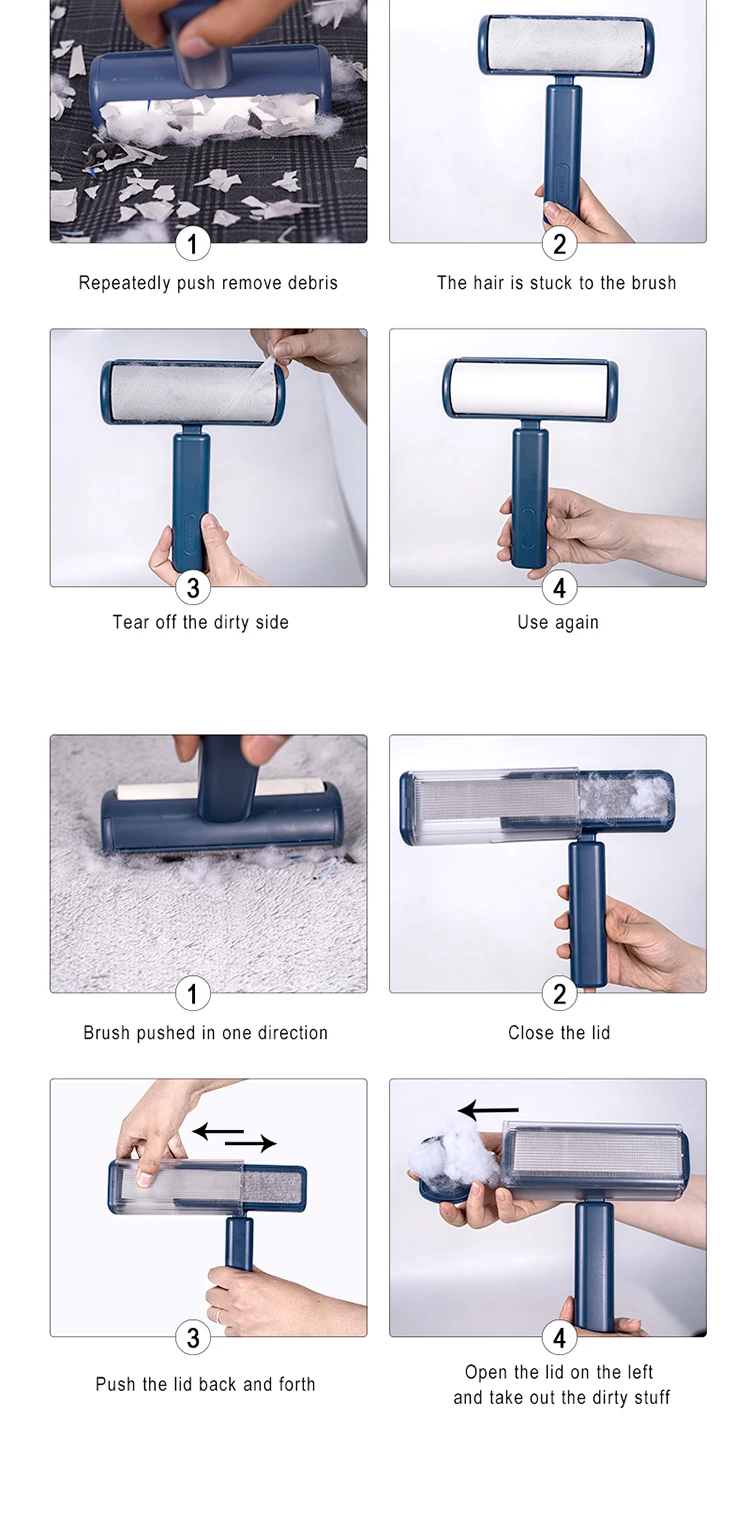 1
Repeatedly push remove debris

2
The hair is stuck to the brush

3
Tear off the dirty side

4
Use again

1
Brush pushed in one direction

2
Close the lid

3
Push the lid back and forth

4
Open the lid on the left and take out the dirty stuff