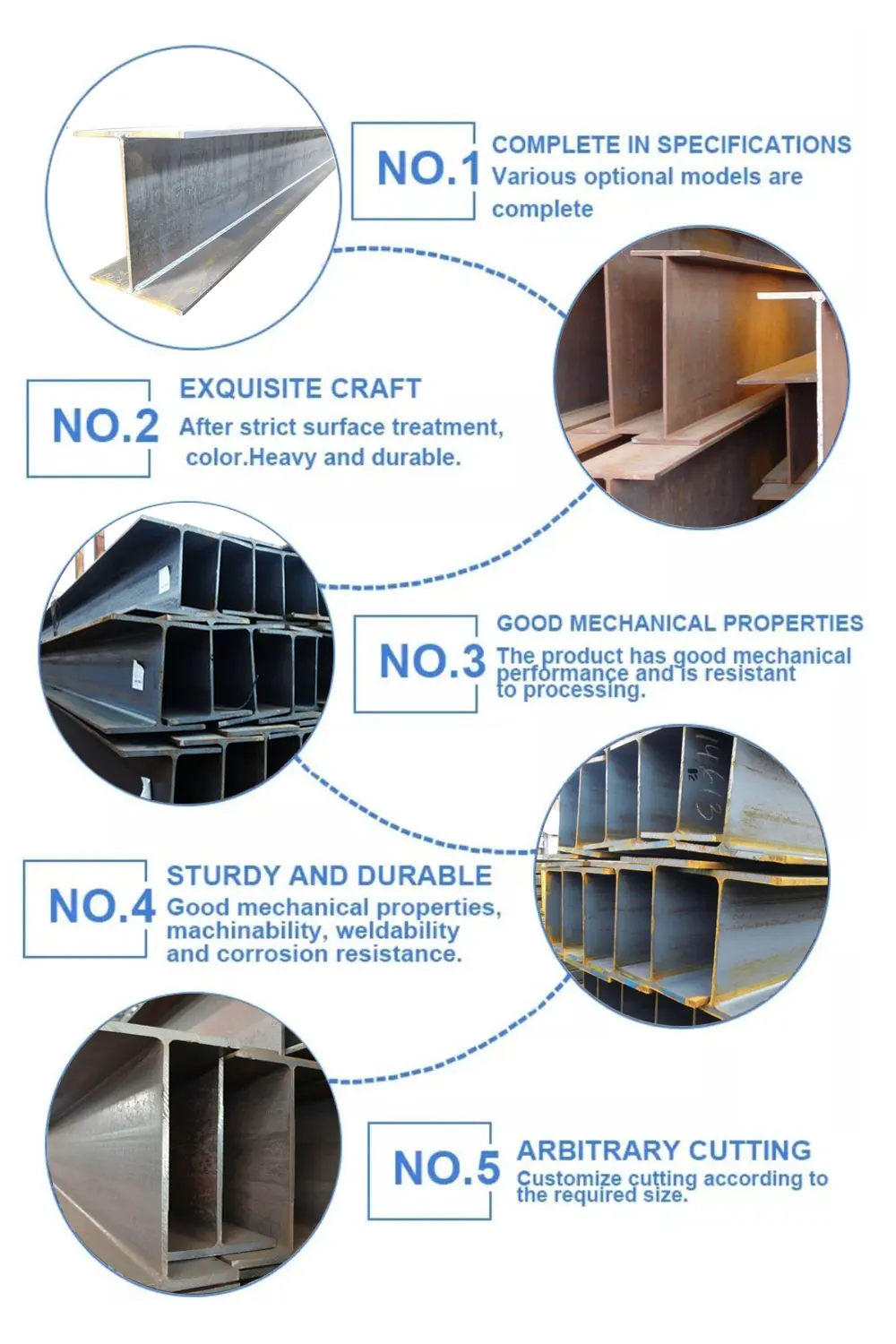 NO.1 COMPLETE IN SPECIFICATIONS
Various optional models are complete

NO.2 EXQUISITE CRAFT
After strict surface treatment, color.Heavy and durable.

NO.3 GOOD MECHANICAL PROPERTIES
The product has good mechanical performance and is resistant to processing.

NO.4 STURDY AND DURABLE
Good mechanical properties, machinability, weldability and corrosion resistance.

NO.5 ARBITRARY CUTTING
Customize cutting according to the required size.