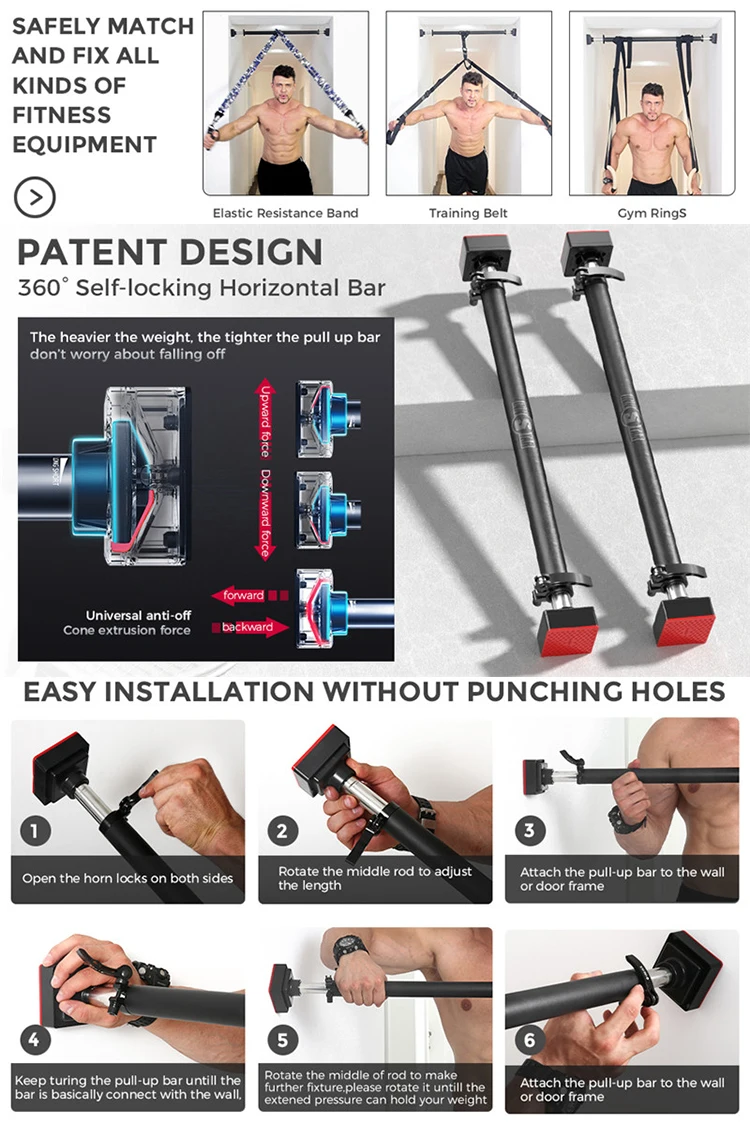 SAFELY MATCH AND FIX ALL KINDS OF FITNESS EQUIPMENT

Elastic Resistance Band

Training Belt

Gym RingS

PATENT DESIGN

360° Self-locking Horizontal Bar

The heavier the weight, the tighter the pull up bar don't worry about falling off

Upward force

Downward force

forward

backward

Universal anti-off Cone extrusion force

EASY INSTALLATION WITHOUT PUNCHING HOLES

1
Open the horn locks on both sides

2
Rotate the middle rod to adjust the length

3
Attach the pull-up bar to the wall or door frame

4
Keep turing the pull-up bar untill the bar is basically connect with the wall,

5
Rotate the middle of rod to make further fixture,please rotate it untill the extened pressure can hold your weight

6
Attach the pull-up bar to the wall or door frame