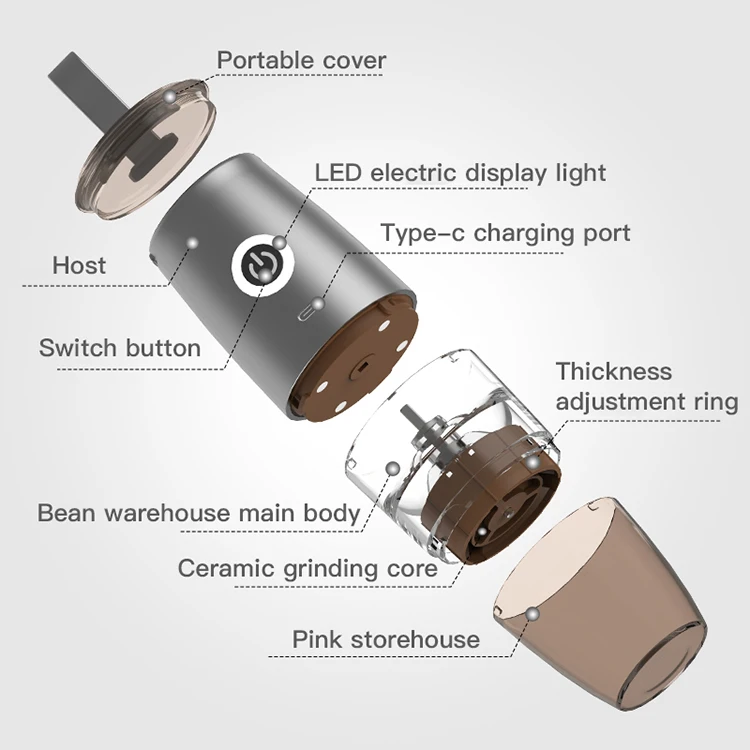 Portable cover

LED electric display light

Type-c charging port

Host

Switch button

Thickness adjustment ring

Bean warehouse main body

Ceramic grinding core

Pink storehouse