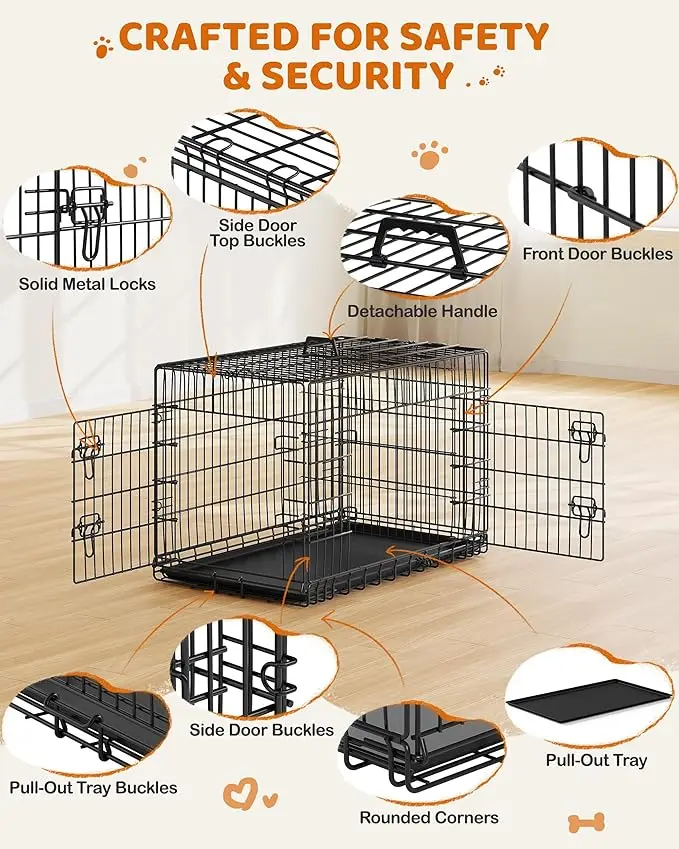 CRAFTED FOR SAFETY & SECURITY

Solid Metal Locks

Side Door Top Buckles

Detachable Handle

Front Door Buckles

Pull-Out Tray Buckles

Side Door Buckles

Rounded Corners

Pull-Out Tray