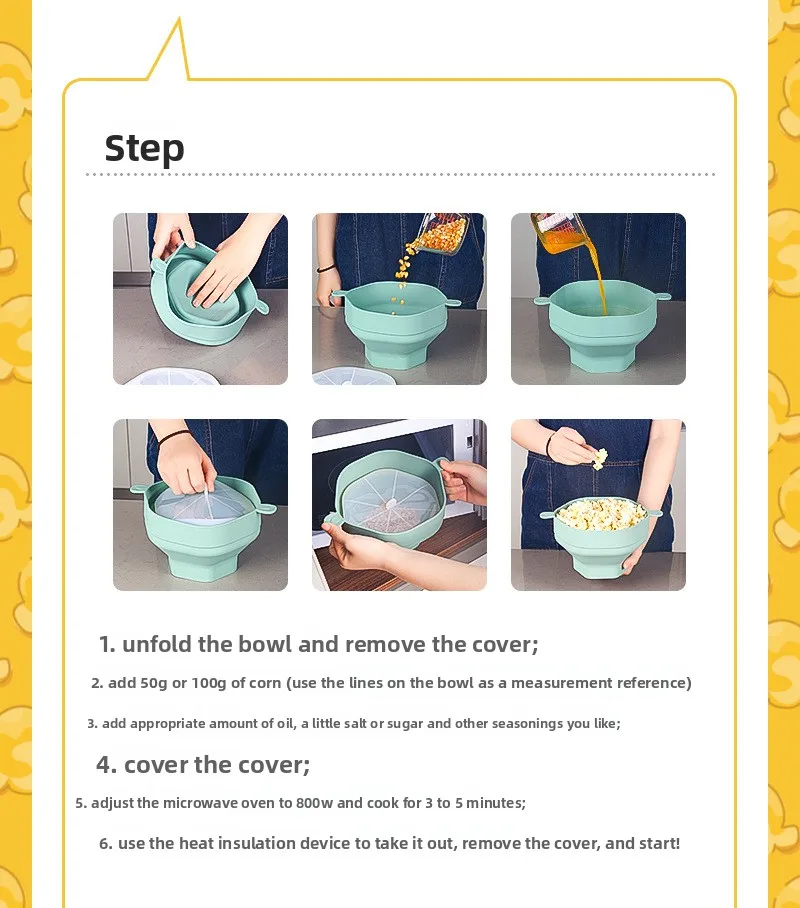 Step

1. unfold the bowl and remove the cover;

2. add 50g or 100g of corn (use the lines on the bowl as a measurement reference)

3. add appropriate amount of oil, a little salt or sugar and other seasonings you like;

4. cover the cover;

5. adjust the microwave oven to 800w and cook for 3 to 5 minutes;

6. use the heat insulation device to take it out, remove the cover, and start!