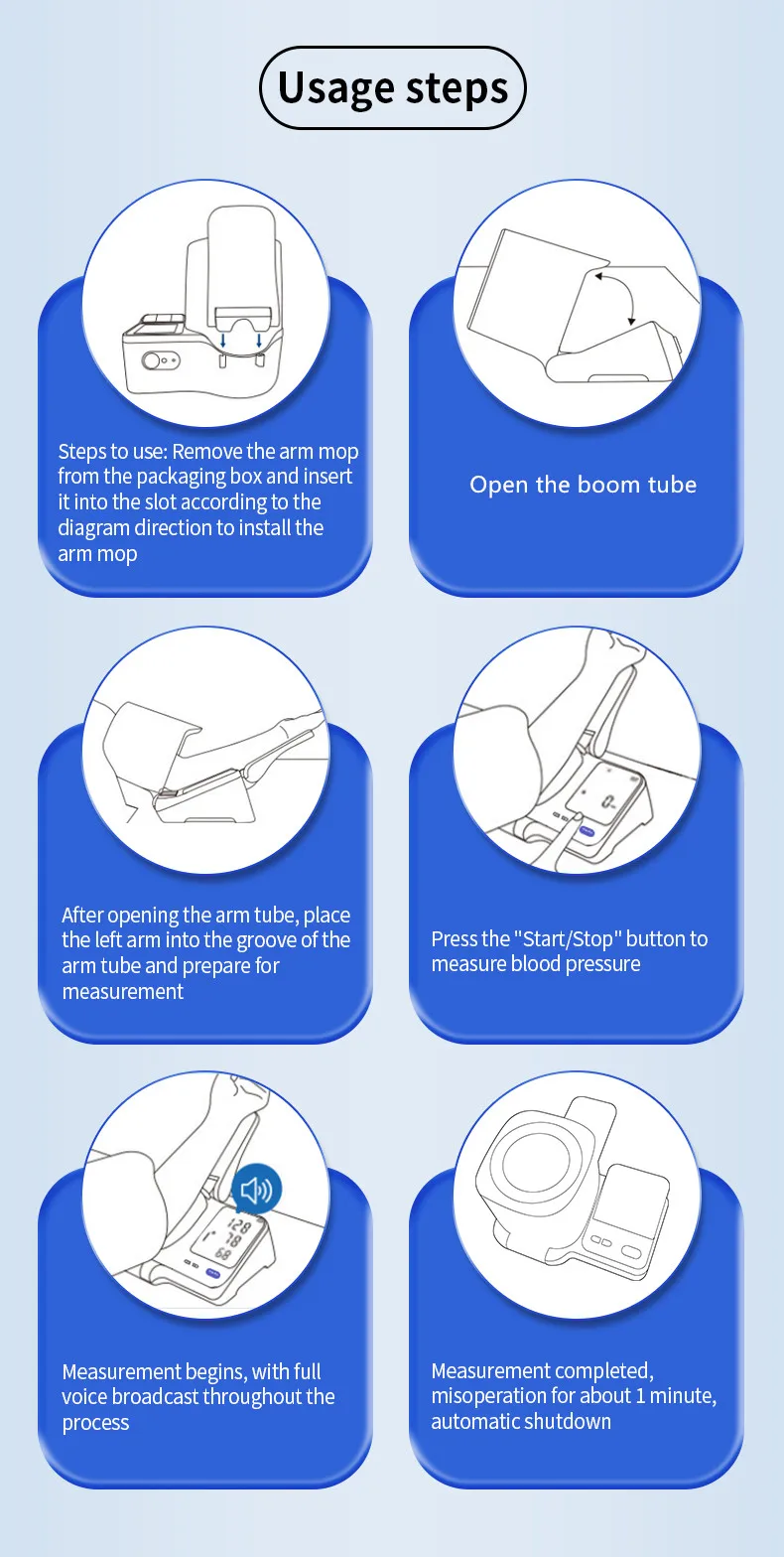 Usage steps

Steps to use: Remove the arm mop from the packaging box and insert it into the slot according to the diagram direction to install the arm mop

Open the boom tube

After opening the arm tube, place the left arm into the groove of the arm tube and prepare for measurement

Press the "Start/Stop" button to measure blood pressure

128
78
68

Measurement begins, with full voice broadcast throughout the process

Measurement completed, misoperation for about 1 minute, automatic shutdown