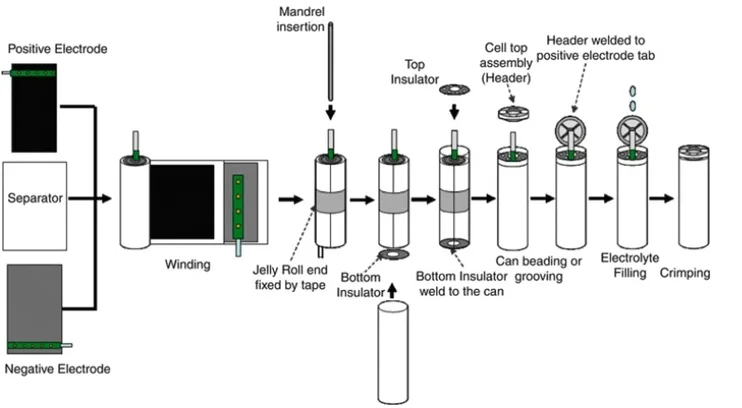 Positive Electrode

Separator

Negative Electrode

Winding

Mandrel insertion

Jelly Roll end fixed by tape

Bottom Insulator

Top Insulator

Bottom Insulator weld to the can

Cell top assembly (Header)

Can beading or grooving

Header welded to positive electrode tab

Electrolyte Filling

Crimping