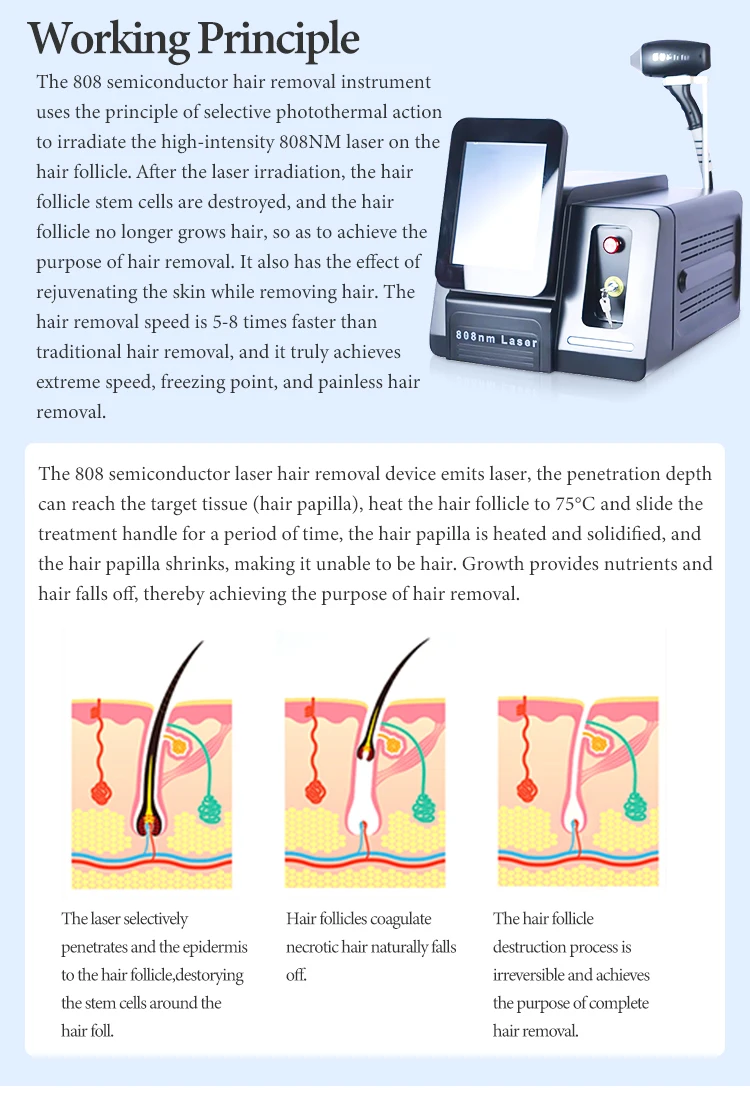 Working Principle

The 808 semiconductor hair removal instrument uses the principle of selective photothermal action to irradiate the high-intensity 808NM laser on the hair follicle. After the laser irradiation, the hair follicle stem cells are destroyed, and the hair follicle no longer grows hair, so as to achieve the purpose of hair removal. It also has the effect of rejuvenating the skin while removing hair. The hair removal speed is 5-8 times faster than traditional hair removal, and it truly achieves extreme speed, freezing point, and painless hair removal.

808nm Laser

The 808 semiconductor laser hair removal device emits laser, the penetration depth can reach the target tissue (hair papilla), heat the hair follicle to 75°C and slide the treatment handle for a period of time, the hair papilla is heated and solidified, and the hair papilla shrinks, making it unable to be hair. Growth provides nutrients and hair falls off, thereby achieving the purpose of hair removal.

The laser selectively penetrates and the epidermis to the hair follicle,destorying the stem cells around the hair foll.

Hair follicles coagulate necrotic hair naturally falls off.

The hair follicle destruction process is irreversible and achieves the purpose of complete hair removal.