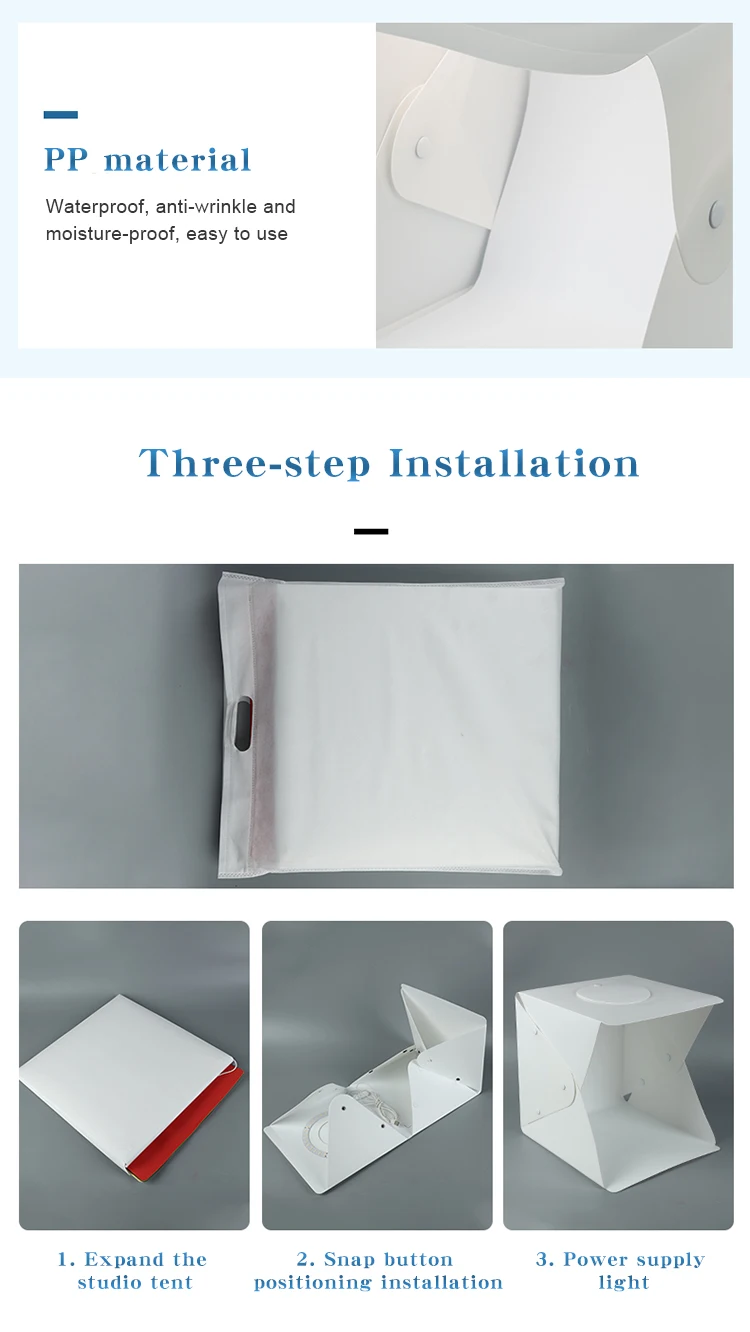 PP material

Waterproof, anti-wrinkle and moisture-proof, easy to use

Three-step Installation

1. Expand the studio tent

2. Snap button positioning installation

3. Power supply light