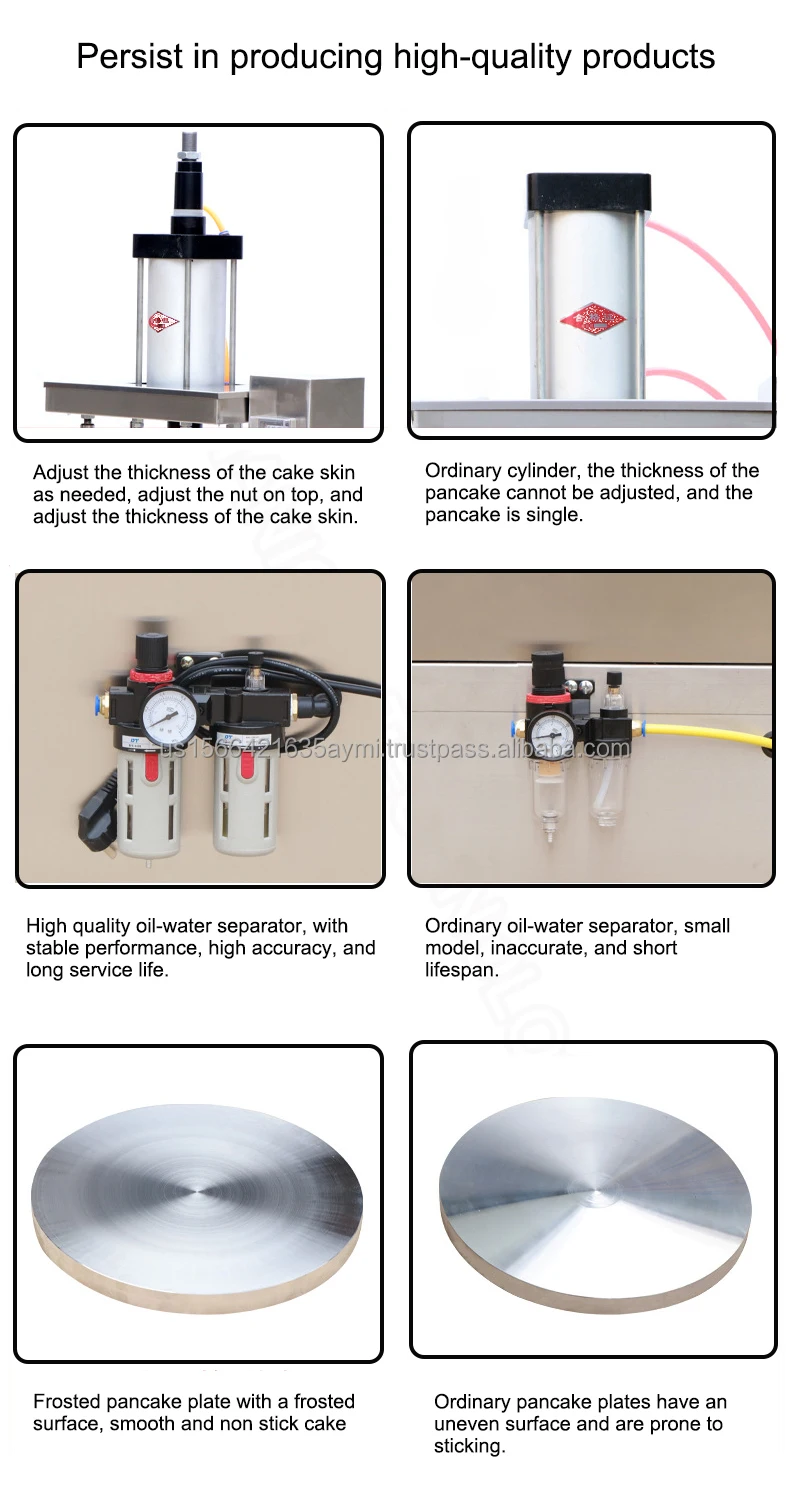 Persist in producing high-quality products

Adjust the thickness of the cake skin as needed, adjust the nut on top, and adjust the thickness of the cake skin.

Ordinary cylinder, the thickness of the pancake cannot be adjusted, and the pancake is single.

us1566421635aymi.trustpass.alibaba.com

High quality oil-water separator, with stable performance, high accuracy, and long service life.

Ordinary oil-water separator, small model, inaccurate, and short lifespan.

Frosted pancake plate with a frosted surface, smooth and non stick cake

Ordinary pancake plates have an uneven surface and are prone to sticking.