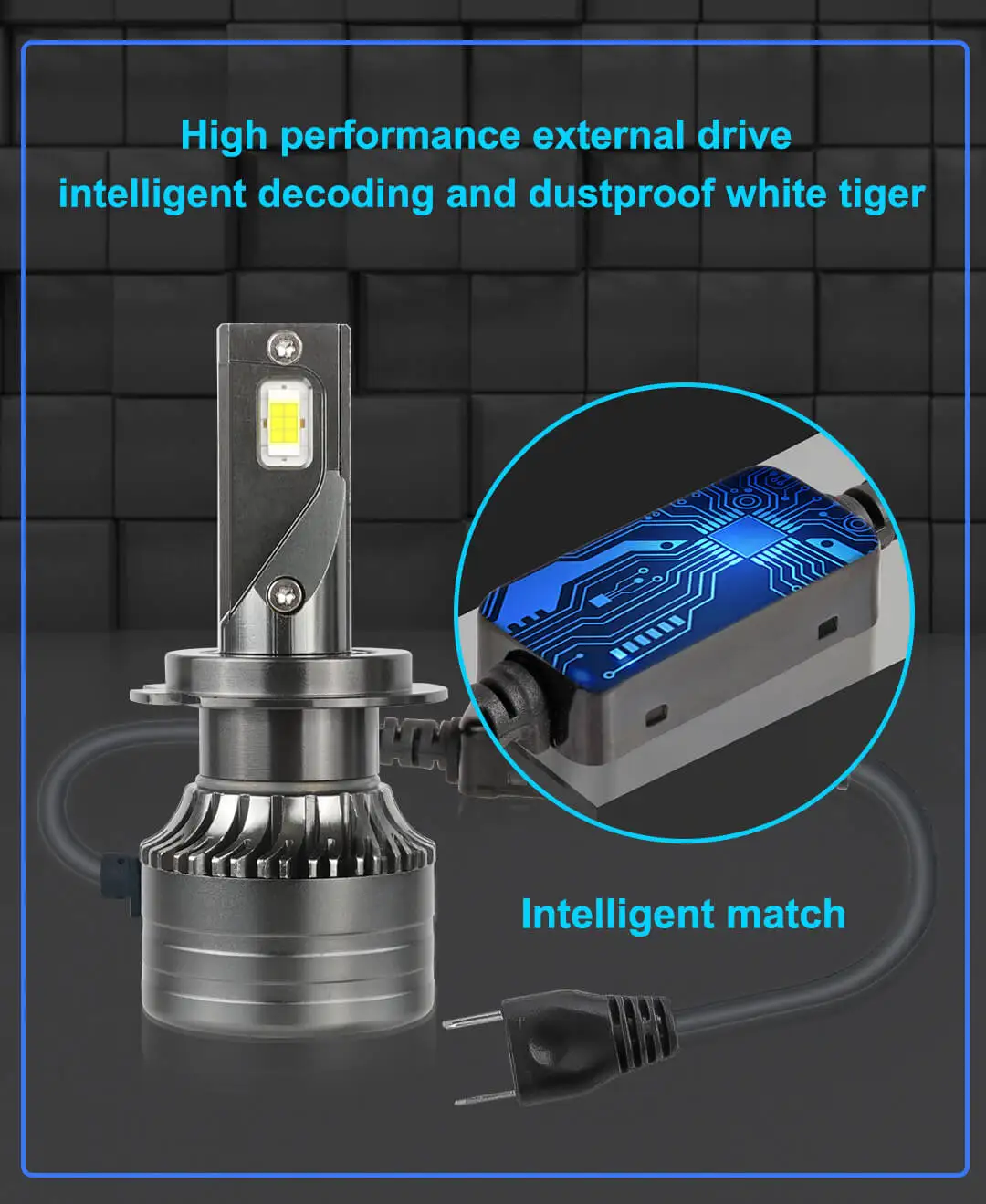 High performance external drive intelligent decoding and dustproof white tiger

Intelligent match