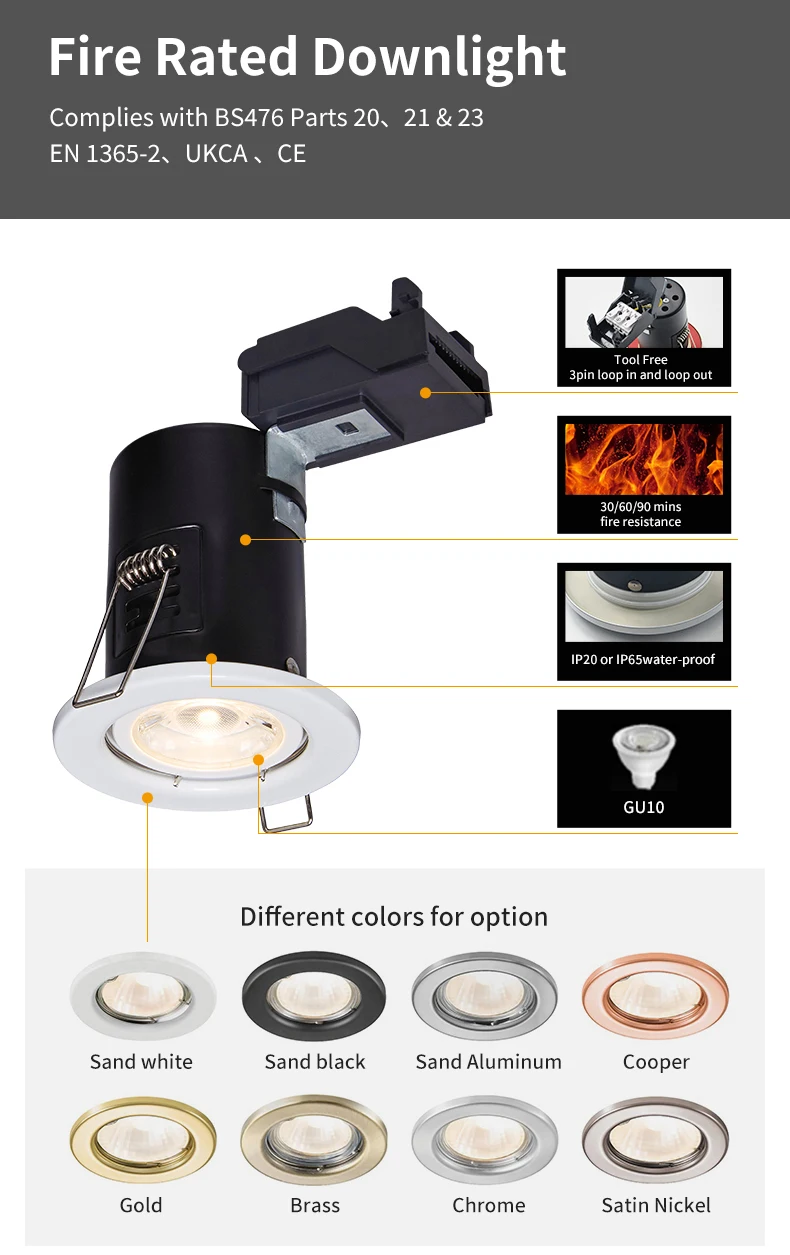 Fire Rated Downlight

Complies with BS476 Parts 20、21 & 23
EN 1365-2、UKCA 、CE

Tool Free
3pin loop in and loop out

30/60/90 mins
fire resistance

IP20 or IP65water-proof

GU10

Different colors for option

Sand white
Sand black
Sand Aluminum
Cooper
Gold
Brass
Chrome
Satin Nickel