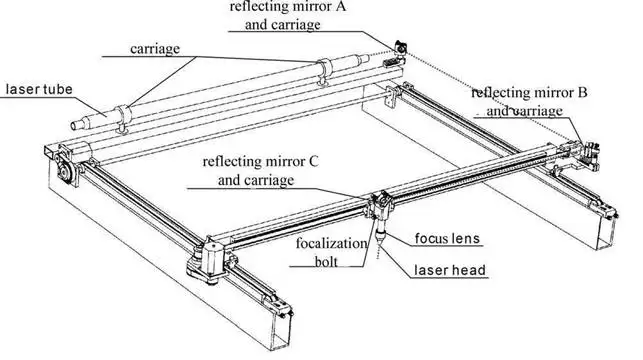 reflecting mirror A and carriage

carriage

laser tube

reflecting mirror B and carriage

reflecting mirror C and carriage

focalization bolt

focus lens

laser head