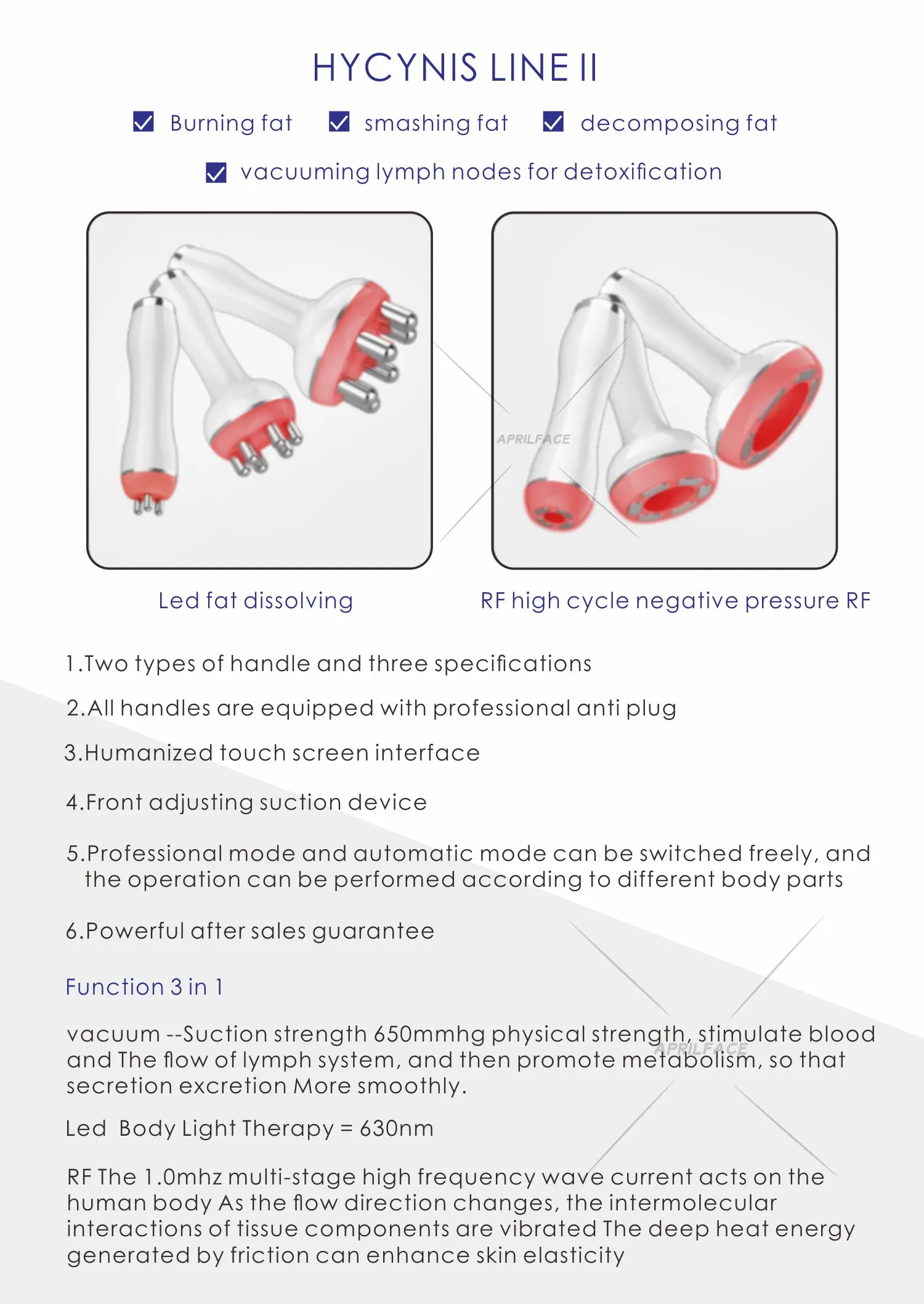 HYCYNIS LINE II

Burning fat smashing fat decomposing fat

vacuuming lymph nodes for detoxification

APRILFACE

Led fat dissolving

RF high cycle negative pressure RF

1.Two types of handle and three specifications

2.All handles are equipped with professional anti plug

3.Humanized touch screen interface

4.Front adjusting suction device

5.Professional mode and automatic mode can be switched freely, and the operation can be performed according to different body parts

6.Powerful after sales guarantee

Function 3 in 1

vacuum --Suction strength 650mmhg physical strength, stimulate blood and The flow of lymph system, and then promote metabolism, so that secretion excretion More smoothly.

APRILFACE

Led Body Light Therapy = 630nm

RF The 1.0mhz multi-stage high frequency wave current acts on the human body As the flow direction changes, the intermolecular interactions of tissue components are vibrated The deep heat energy generated by friction can enhance skin elasticity