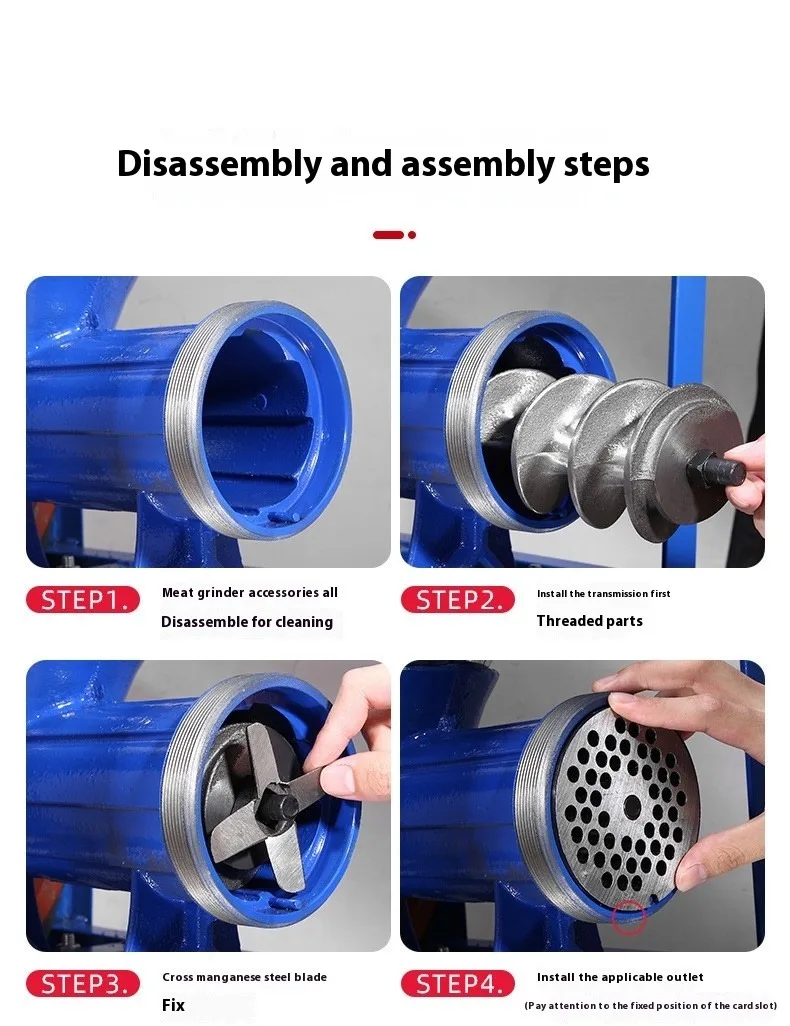 Disassembly and assembly steps

STEP1. Meat grinder accessories all
Disassemble for cleaning

STEP2. Install the transmission first
Threaded parts

STEP3. Cross manganese steel blade
Fix

STEP4. Install the applicable outlet
(Pay attention to the fixed position of the card slot)