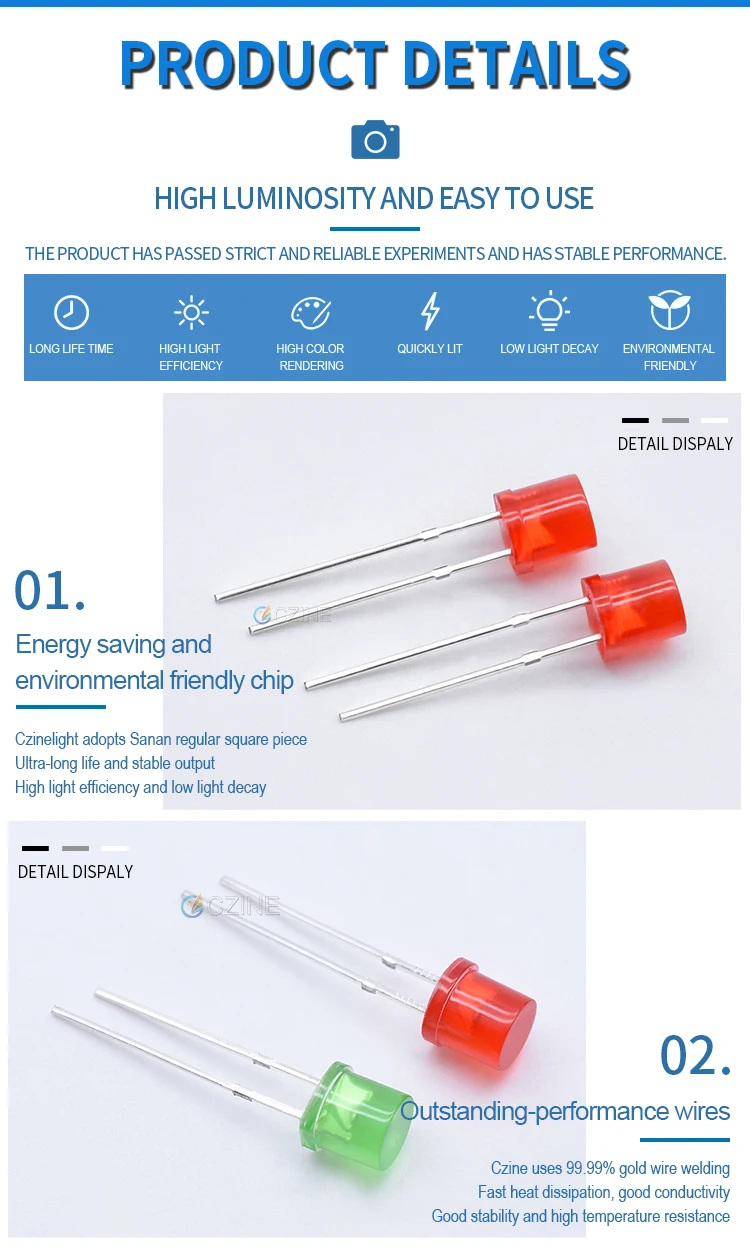 PRODUCT DETAILS

HIGH LUMINOSITY AND EASY TO USE

THE PRODUCT HAS PASSED STRICT AND RELIABLE EXPERIMENTS AND HAS STABLE PERFORMANCE.

LONG LIFE TIME

HIGH LIGHT EFFICIENCY

HIGH COLOR RENDERING

QUICKLY LIT

LOW LIGHT DECAY

ENVIRONMENTAL FRIENDLY

DETAIL DISPALY

CZINE

01.

Energy saving and environmental friendly chip

Czinelight adopts Sanan regular square piece
Ultra-long life and stable output
High light efficiency and low light decay

DETAIL DISPALY

CZINE

02.

Outstanding-performance wires

Czine uses 99.99% gold wire welding
Fast heat dissipation, good conductivity
Good stability and high temperature resistance