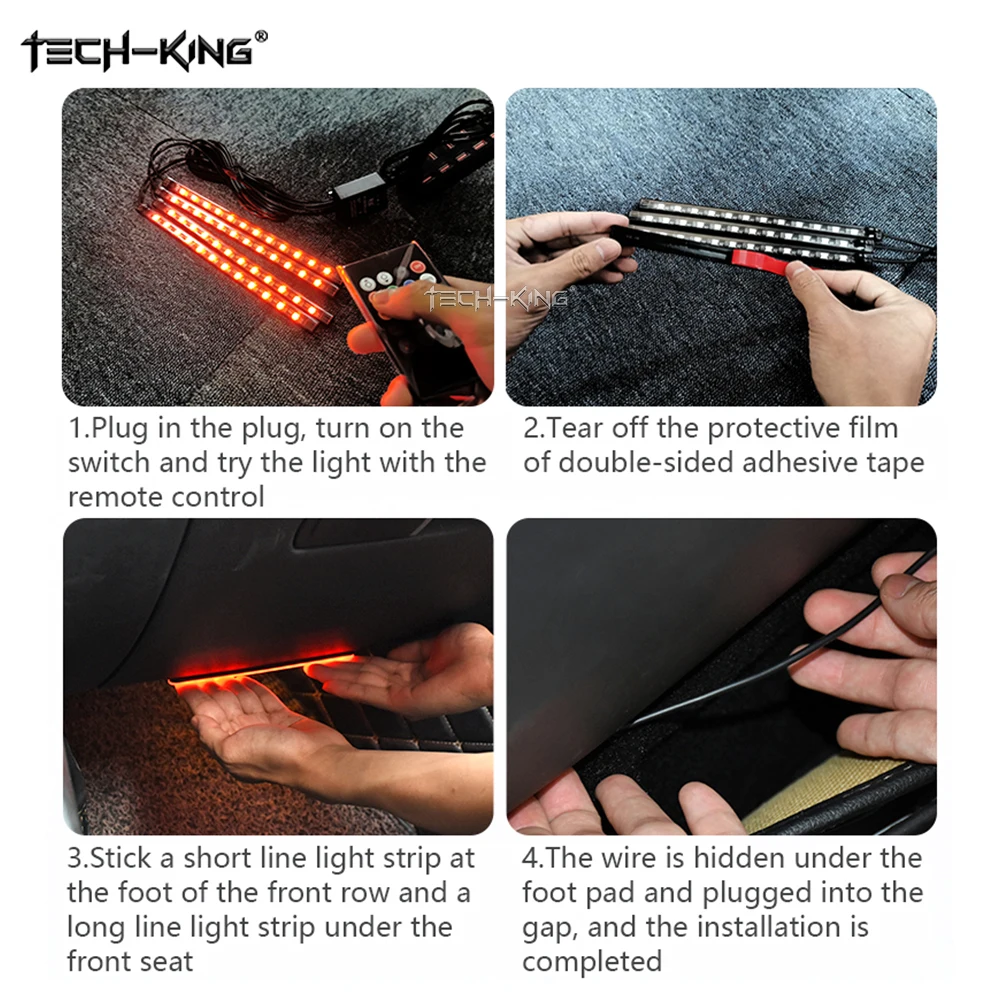 TECH-KING®

TECH-KING

1.Plug in the plug, turn on the switch and try the light with the remote control

2.Tear off the protective film of double-sided adhesive tape

3.Stick a short line light strip at the foot of the front row and a long line light strip under the front seat

4.The wire is hidden under the foot pad and plugged into the gap, and the installation is completed